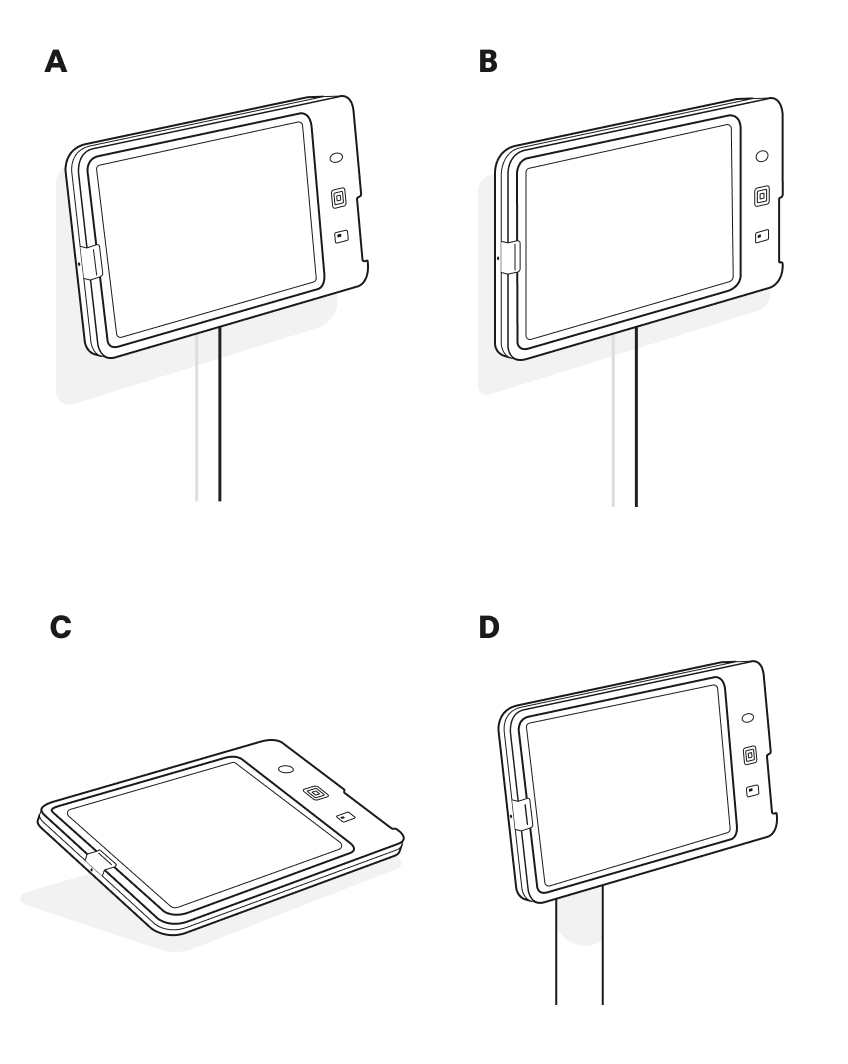 A

B

C

D