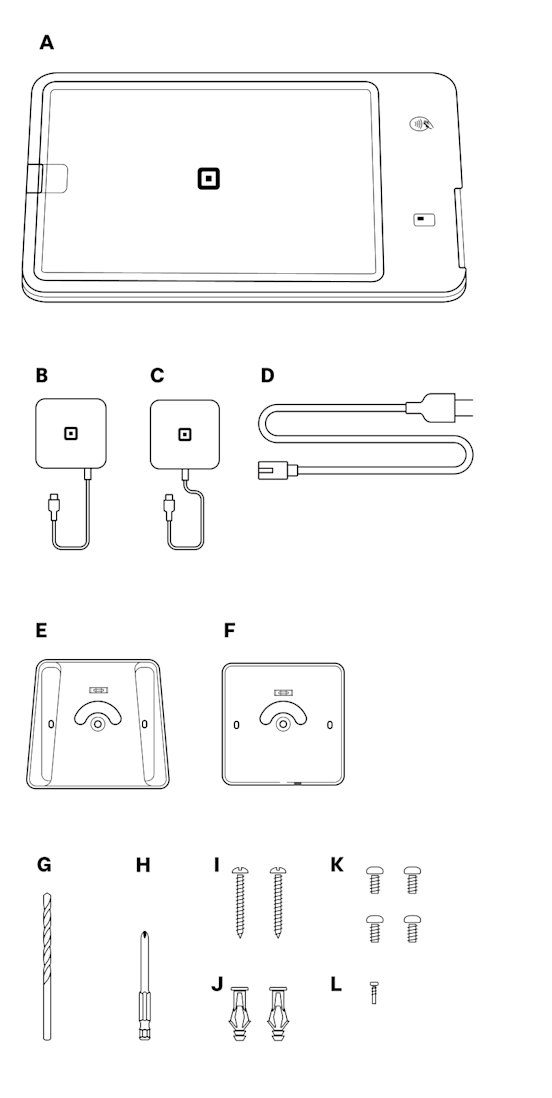 A

B

C

D

E

F

G

H

I

J

K

L