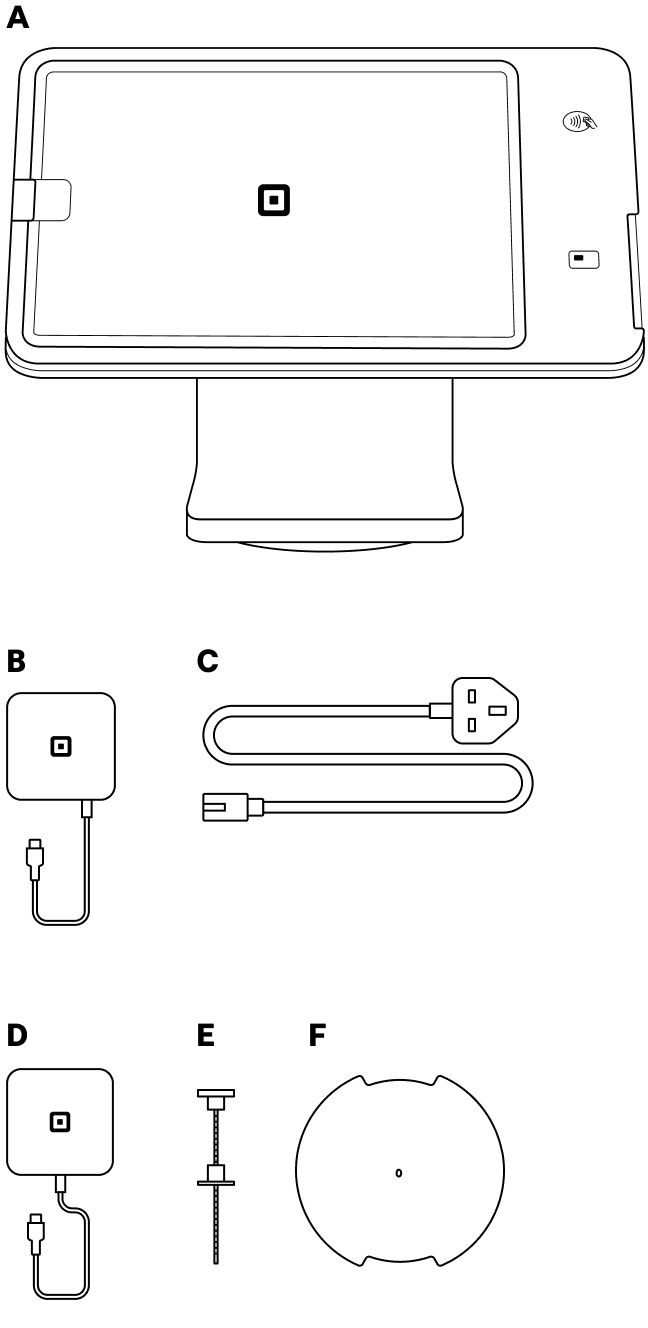 A

B

C

D

E

F