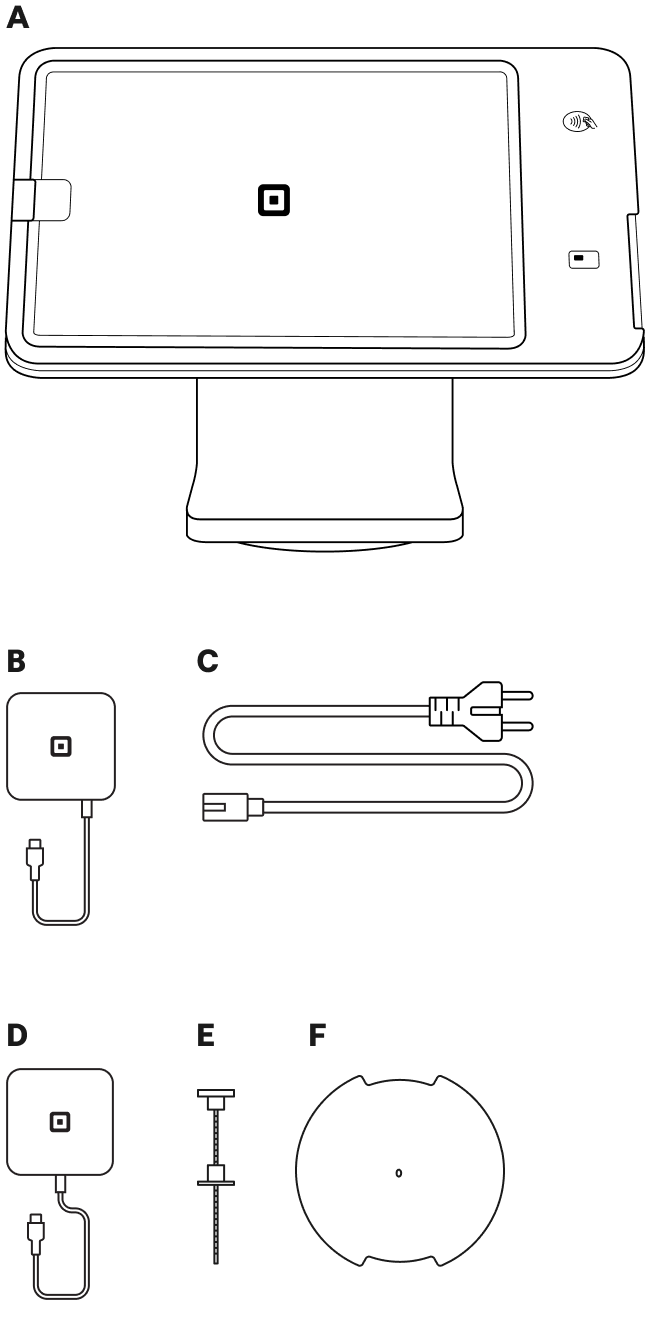 A

B

C

D

E

F