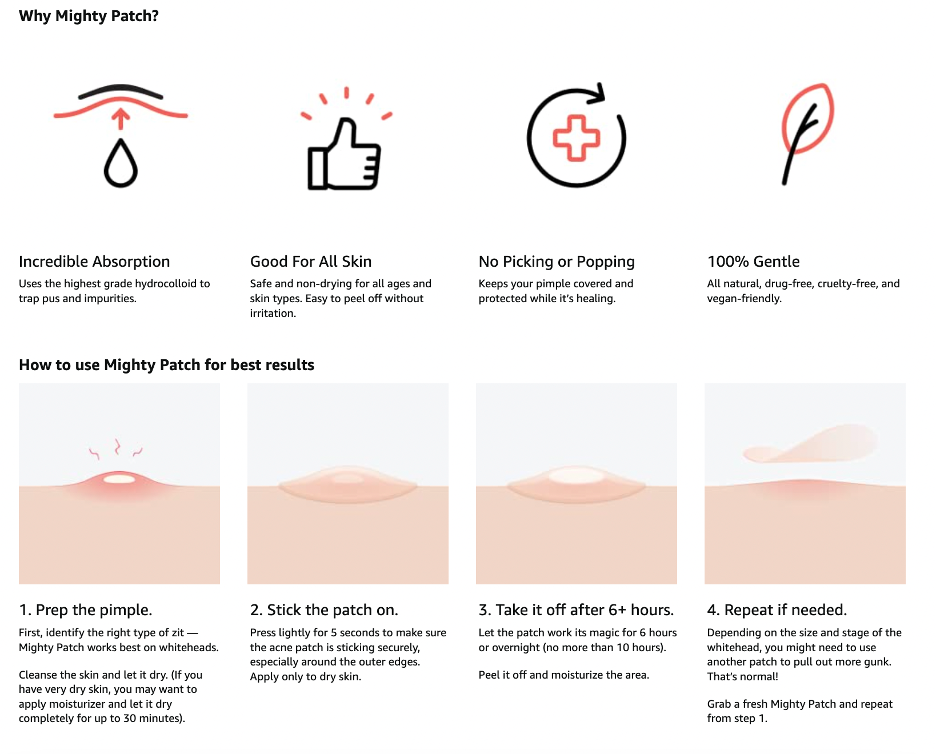 Why Mighty Patch?

Incredible Absorption
Uses the highest grade hydrocolloid to trap pus and impurities.

Good For All Skin
Safe and non-drying for all ages and skin types. Easy to peel off without irritation.

No Picking or Popping
Keeps your pimple covered and protected while it's healing.

100% Gentle
All natural, drug-free, cruelty-free, and vegan-friendly.

How to use Mighty Patch for best results

1. Prep the pimple.
First, identify the right type of zit — Mighty Patch works best on whiteheads.

Cleanse the skin and let it dry. (If you have very dry skin, you may want to apply moisturizer and let it dry completely for up to 30 minutes).

2. Stick the patch on.
Press lightly for 5 seconds to make sure the acne patch is sticking securely, especially around the outer edges. Apply only to dry skin.

3. Take it off after 6+ hours.
Let the patch work its magic for 6 hours or overnight (no more than 10 hours).

Peel it off and moisturize the area.

4. Repeat if needed.
Depending on the size and stage of the whitehead, you might need to use another patch to pull out more gunk. That's normal!

Grab a fresh Mighty Patch and repeat from step 1.