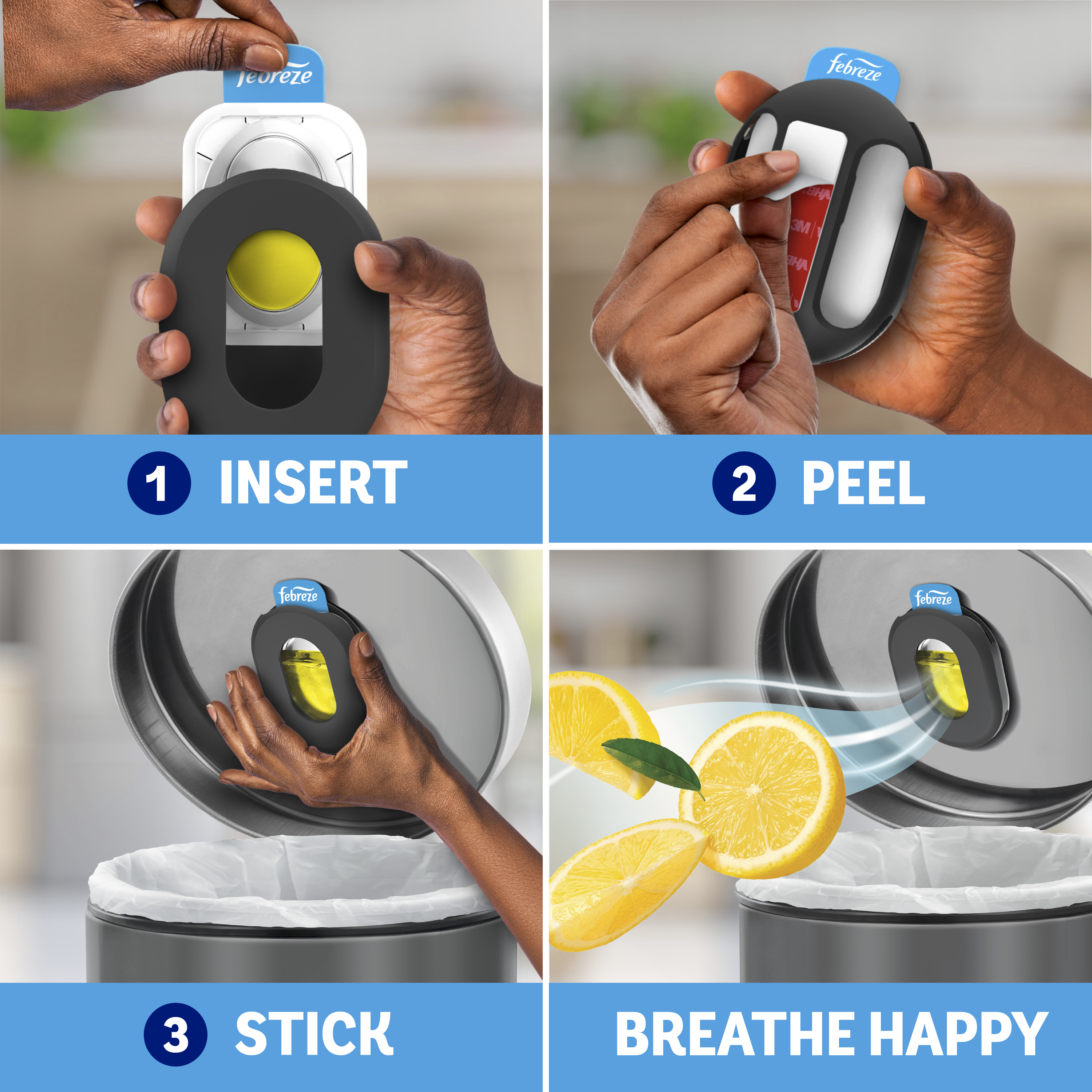 febreze

1 INSERT

febreze

3M

2 PEEL

febreze

3 STICK

febreze

BREATHE HAPPY