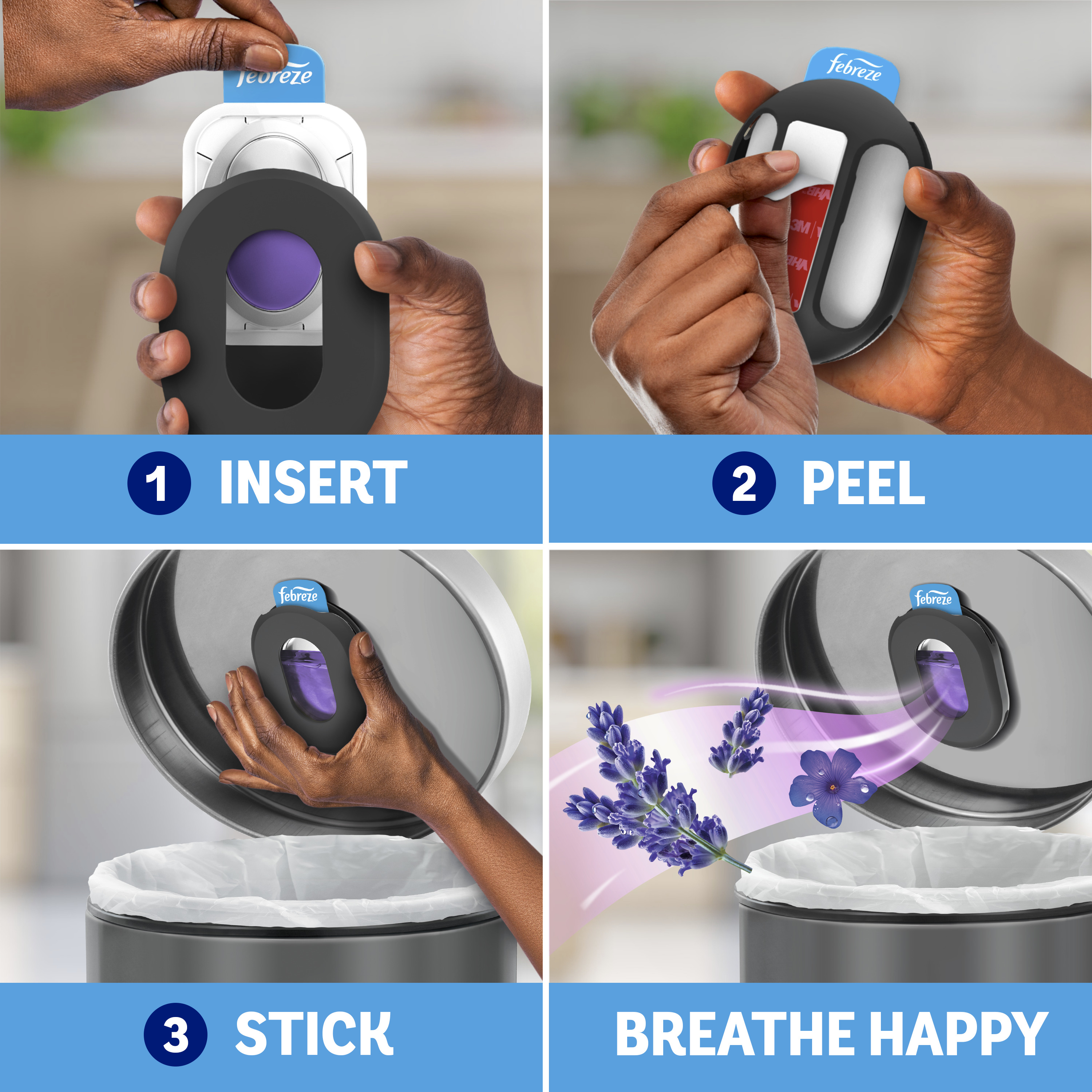 febreze

1 INSERT

febreze

3M

2 PEEL

febreze

3 STICK

febreze

BREATHE HAPPY