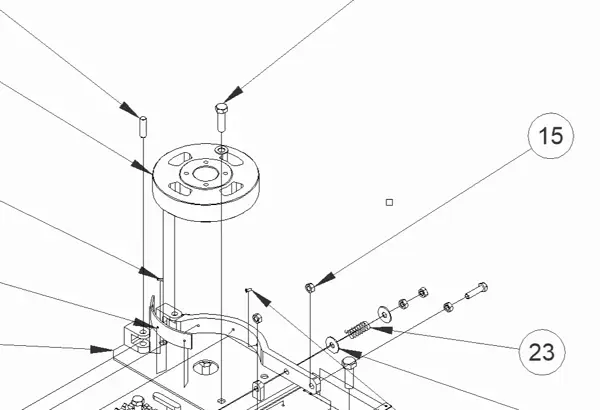 15

23