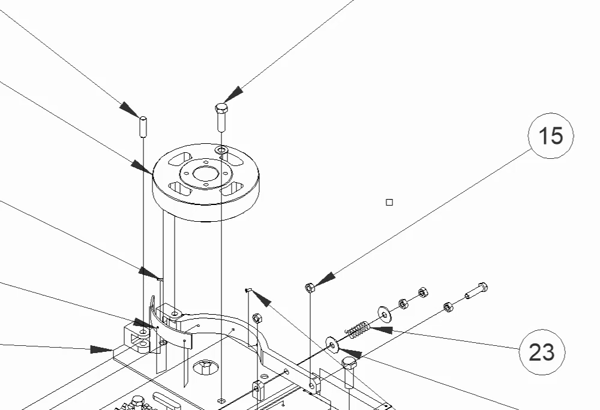 15

23