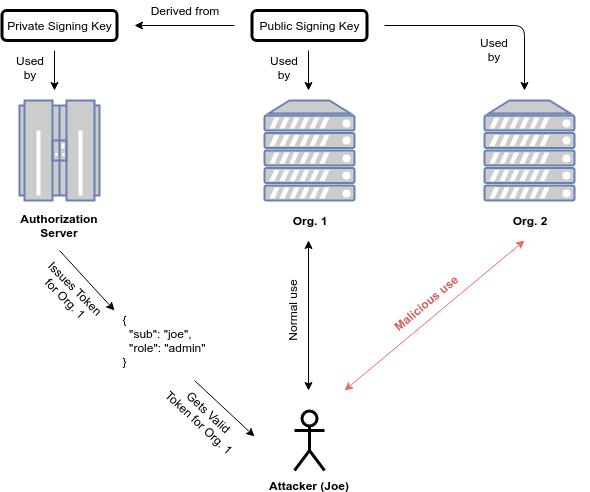 Private Signing Key

Derived from

Public Signing Key

Used by

Used by

Used by

Authorization Server

Org. 1

Org. 2

Issues Token for Org. 1

{
"sub": "joe",
"role": "admin"
}

Normal use

Malicious use

Gets Valid Token for Org. 1

Attacker (Joe)