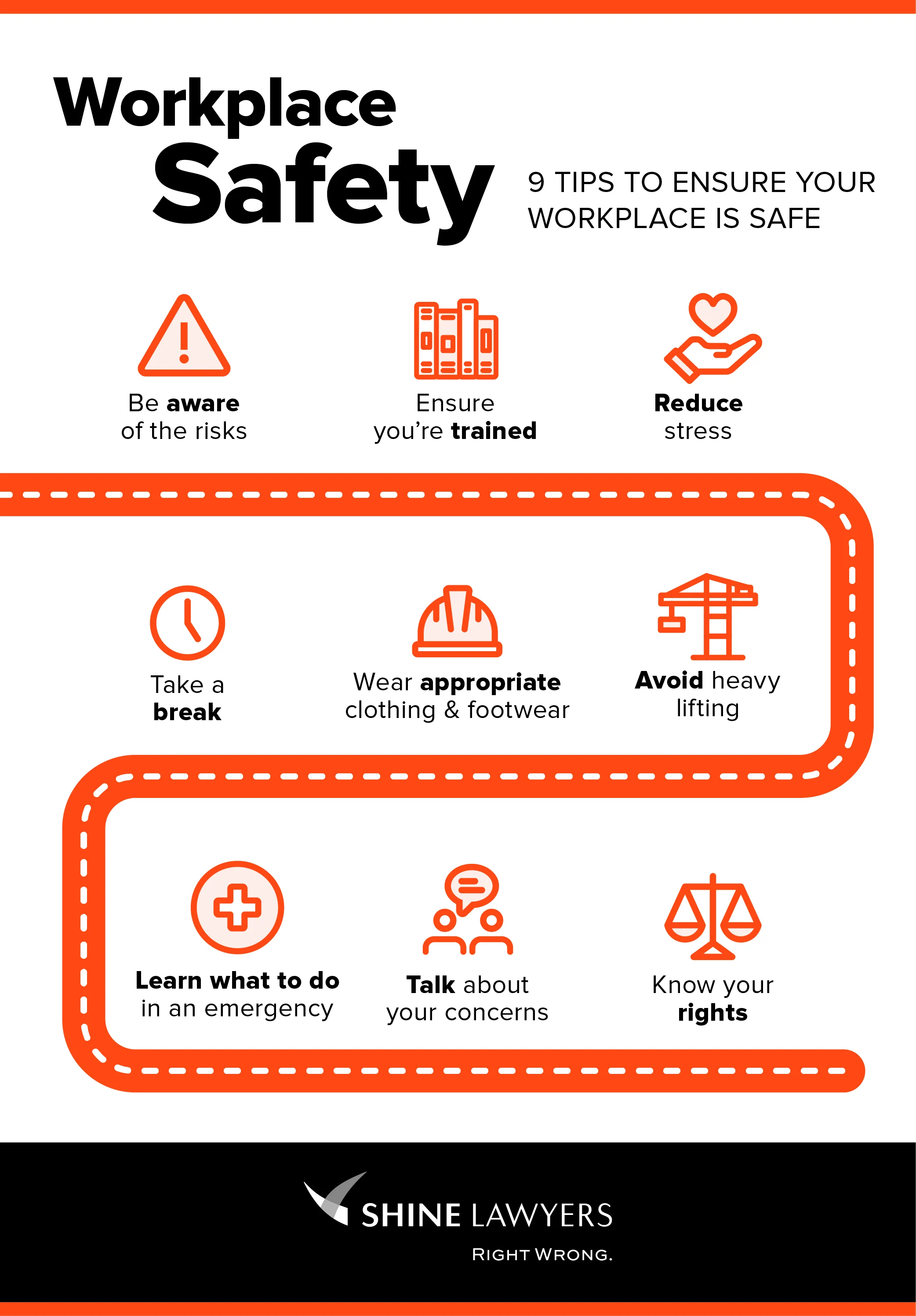 Workplace Safety

9 TIPS TO ENSURE YOUR WORKPLACE IS SAFE

Be aware of the risks

Ensure you're trained

Reduce stress

Take a break

Wear appropriate clothing & footwear

Avoid heavy lifting

Learn what to do in an emergency

Talk about your concerns

Know your rights

SHINE LAWYERS

RIGHT WRONG.