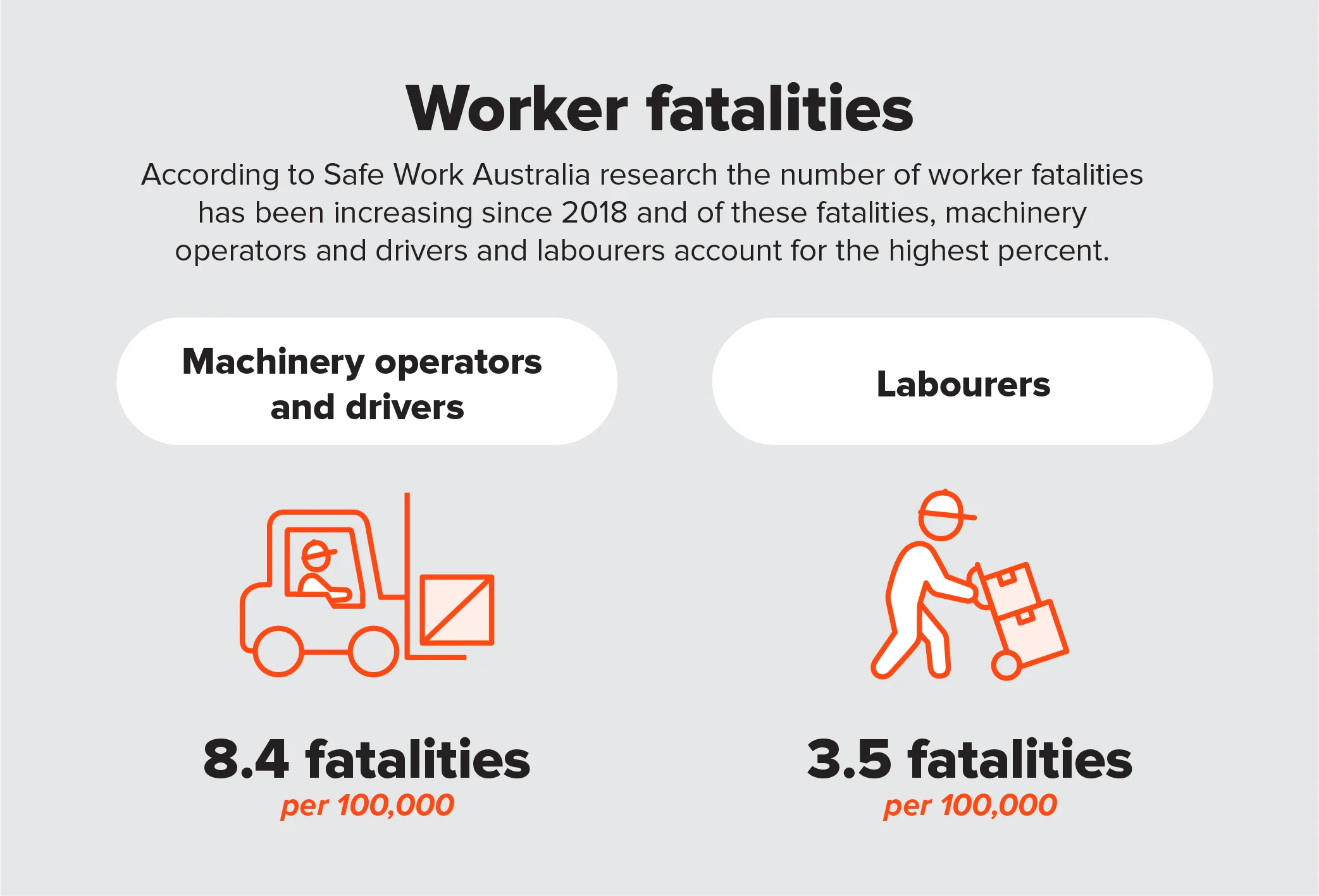 Worker fatalities

According to Safe Work Australia research the number of worker fatalities has been increasing since 2018 and of these fatalities, machinery operators and drivers and labourers account for the highest percent.

Machinery operators and drivers

8.4 fatalities
per 100,000

Labourers

3.5 fatalities
per 100,000