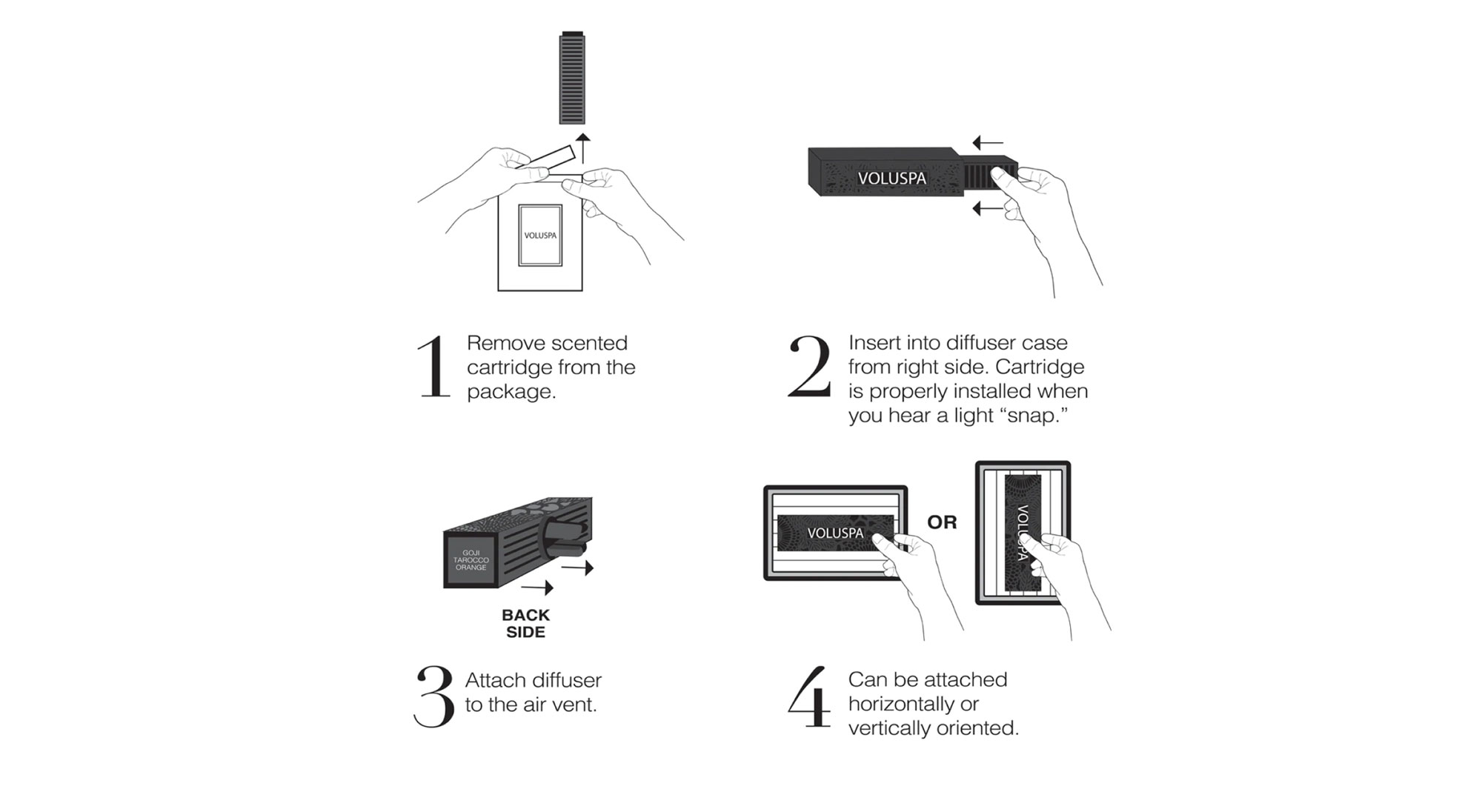 VOLUSPA

1 Remove scented cartridge from the package.

VOLUSPA

2 Insert into diffuser case from right side. Cartridge is properly installed when you hear a light “snap.”

GOJI TAROCCO ORANGE

BACK SIDE

3 Attach diffuser to the air vent.

VOLUSPA

OR

VOLUSPA

4 Can be attached horizontally or vertically oriented.