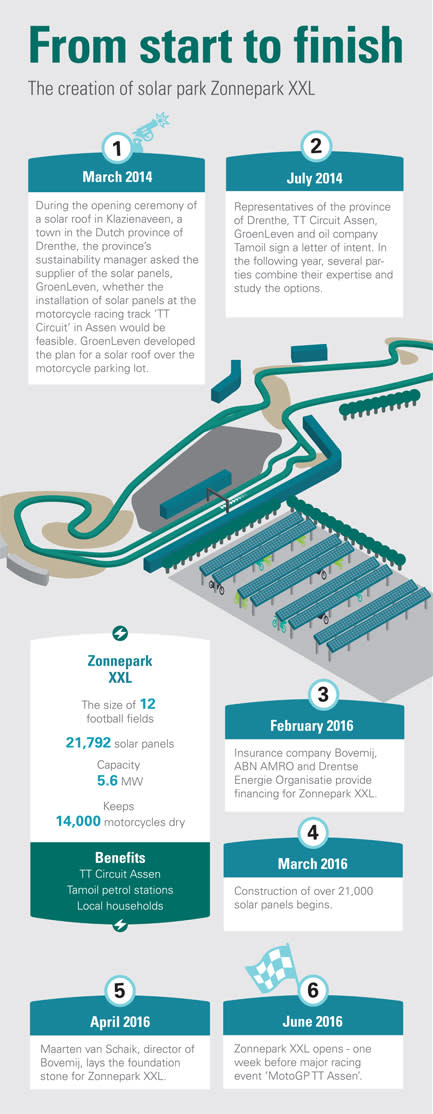 From start to finish

The creation of solar park Zonnepark XXL

1

March 2014

During the opening ceremony of a solar roof in Klazienaveen, a town in the Dutch province of Drenthe, the province's sustainability manager asked the supplier of the solar panels, GroenLeven, whether the installation of solar panels at the motorcycle racing track 'TT Circuit' in Assen would be feasible. GroenLeven developed the plan for a solar roof over the motorcycle parking lot.

2

July 2014

Representatives of the province of Drenthe, TT Circuit Assen, GroenLeven and oil company Tamoil sign a letter of intent. In the following year, several parties combine their expertise and study the options.

Zonnepark XXL

The size of 12 football fields

21,792 solar panels

Capacity 5.6 MW

Keeps 14,000 motorcycles dry

Benefits

TT Circuit Assen

Tamoil petrol stations

Local households

3

February 2016

Insurance company Bovemij, ABN AMRO and Drentse Energie Organisatie provide financing for Zonnepark XXL.

4

March 2016

Construction of over 21,000 solar panels begins.

5

April 2016

Maarten van Schaik, director of Bovemij, lays the foundation stone for Zonnepark XXL.

6

June 2016

Zonnepark XXL opens - one week before major racing event 'MotoGP TT Assen'.