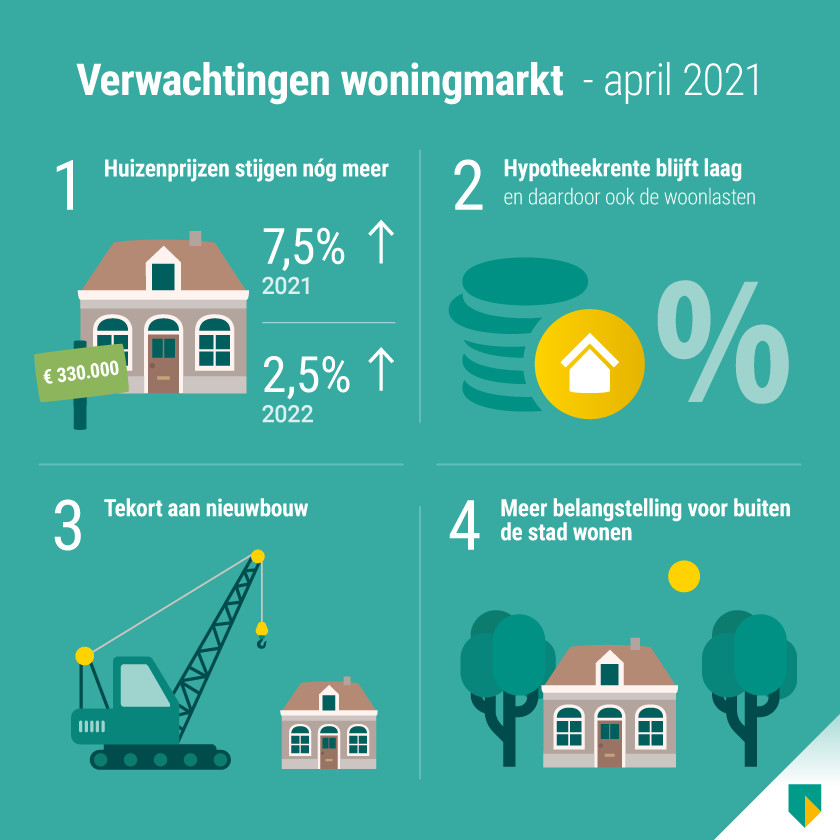 Verwachtingen woningmarkt - april 2021

1 Huizenprijzen stijgen nóg meer

€ 330.000

7,5% ↑
2021

2,5% ↑
2022

2 Hypotheekrente blijft laag
en daardoor ook de woonlasten

%

3 Tekort aan nieuwbouw

4 Meer belangstelling voor buiten de stad wonen