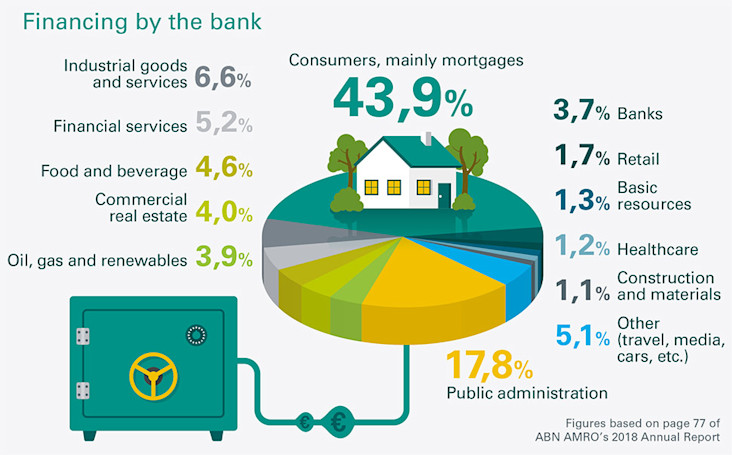 Financing by the bank

Industrial goods and services 6,6%

Financial services 5,2%

Food and beverage 4,6%

Commercial real estate 4,0%

Oil, gas and renewables 3,9%

Consumers, mainly mortgages

43,9%

3,7% Banks

1,7% Retail

1,3% Basic resources

1,2% Healthcare

1,1% Construction and materials

5,1% Other (travel, media, cars, etc.)

17,8%

Public administration

€ €

Figures based on page 77 of ABN AMRO's 2018 Annual Report