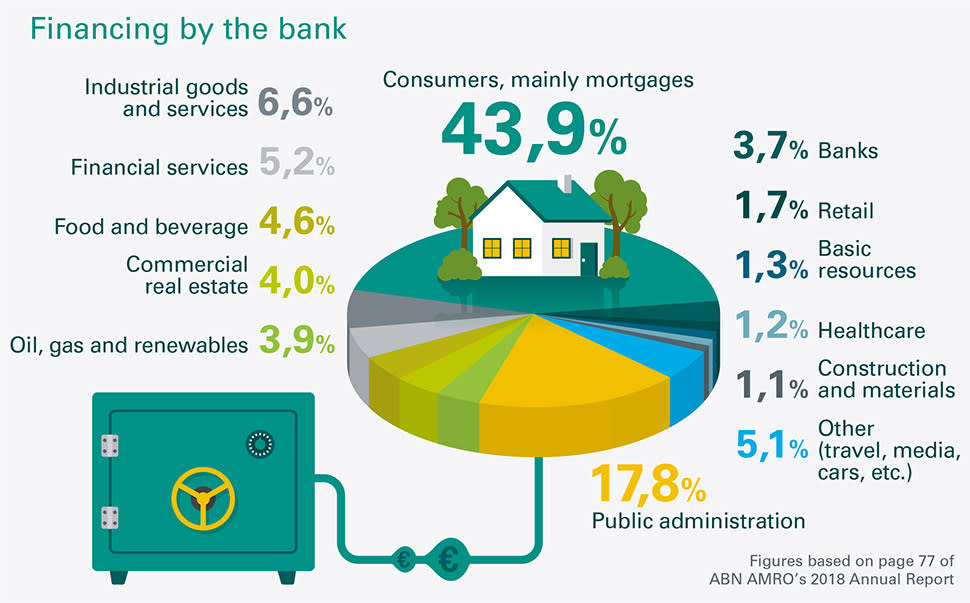 Financing by the bank

Industrial goods and services 6,6%

Financial services 5,2%

Food and beverage 4,6%

Commercial real estate 4,0%

Oil, gas and renewables 3,9%

Consumers, mainly mortgages

43,9%

3,7% Banks

1,7% Retail

1,3% Basic resources

1,2% Healthcare

1,1% Construction and materials

5,1% Other (travel, media, cars, etc.)

17,8%

Public administration

€ €

Figures based on page 77 of ABN AMRO's 2018 Annual Report