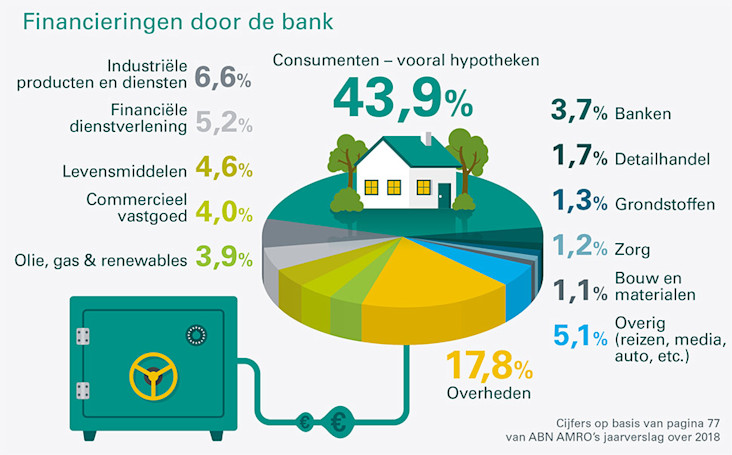 Financieringen door de bank

Industriële producten en diensten 6,6%

Financiële dienstverlening 5,2%

Levensmiddelen 4,6%

Commercieel vastgoed 4,0%

Olie, gas & renewables 3,9%

Consumenten – vooral hypotheken

43,9%

3,7% Banken

1,7% Detailhandel

1,3% Grondstoffen

1,2% Zorg

1,1% Bouw en materialen

5,1% Overig (reizen, media, auto, etc.)

17,8%
Overheden

€ €

Cijfers op basis van pagina 77 van ABN AMRO's jaarverslag over 2018