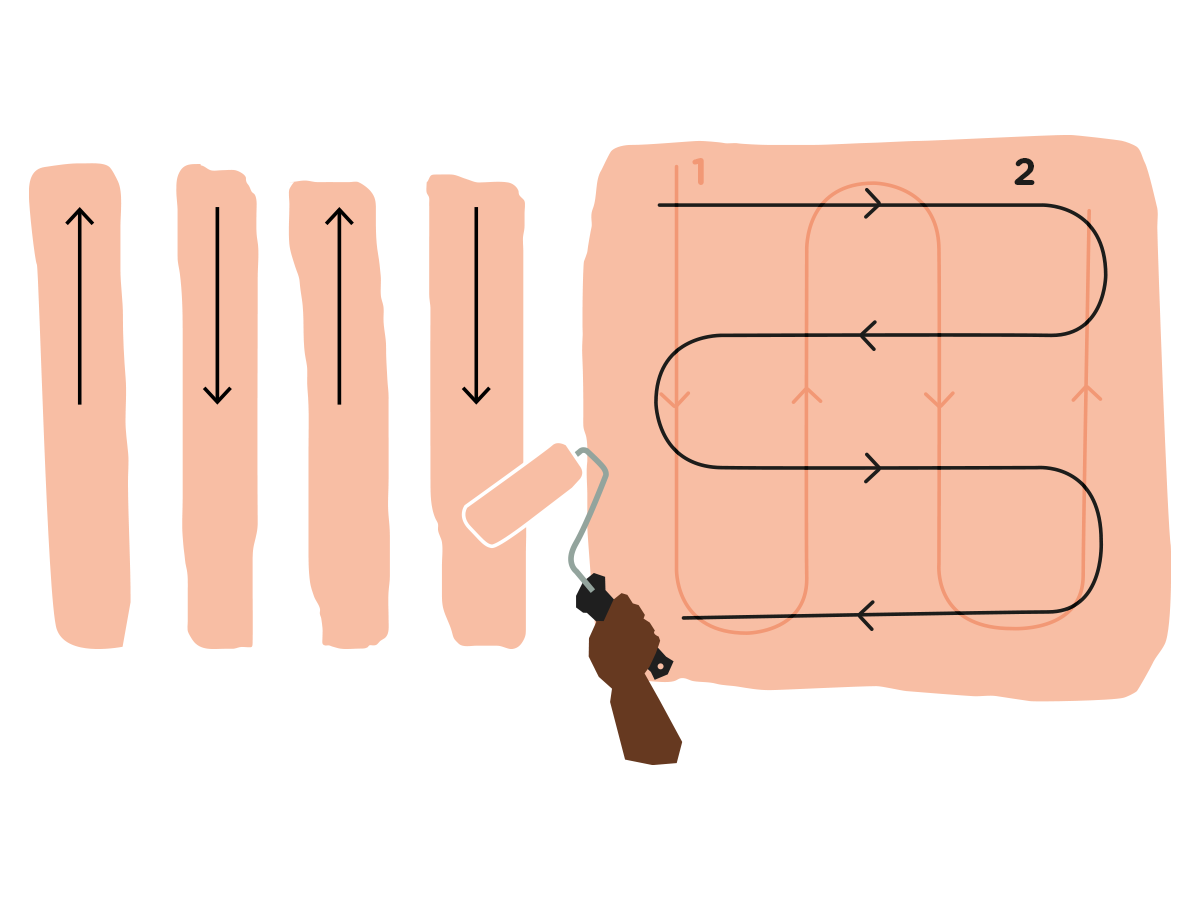 1
2