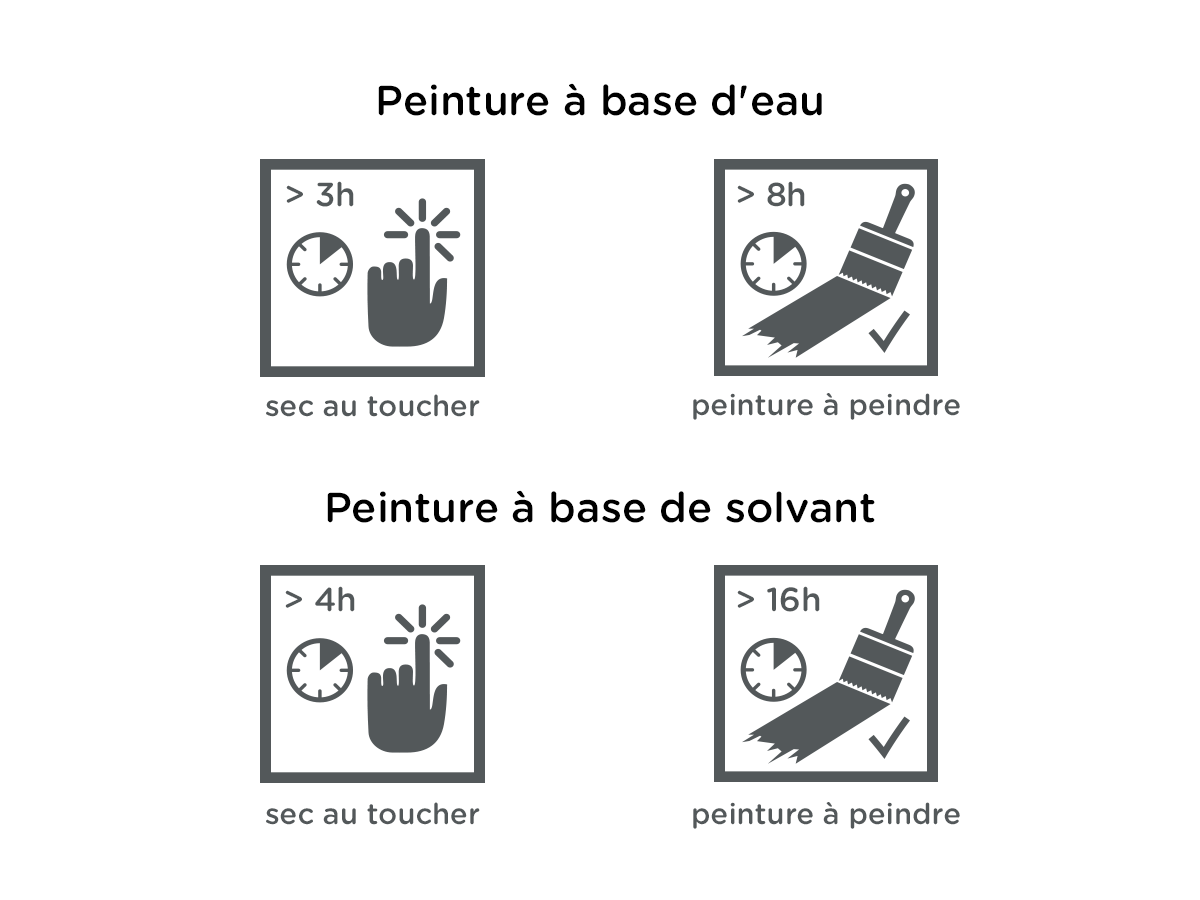 Peinture à base d'eau

> 3h

sec au toucher

> 8h

peinture à peindre

Peinture à base de solvant

> 4h

sec au toucher

> 16h

peinture à peindre