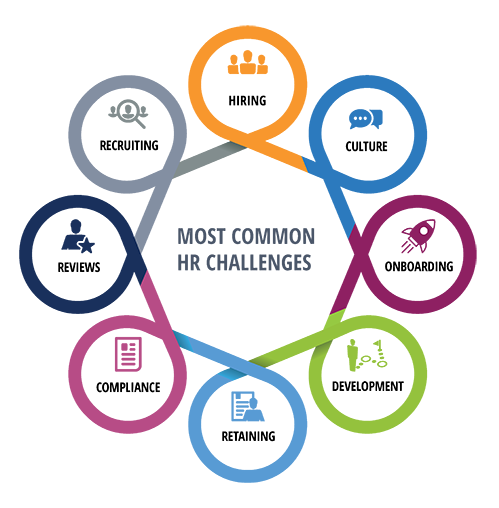 MOST COMMON HR CHALLENGES

HIRING

CULTURE

ONBOARDING

DEVELOPMENT

RETAINING

COMPLIANCE

REVIEWS

RECRUITING