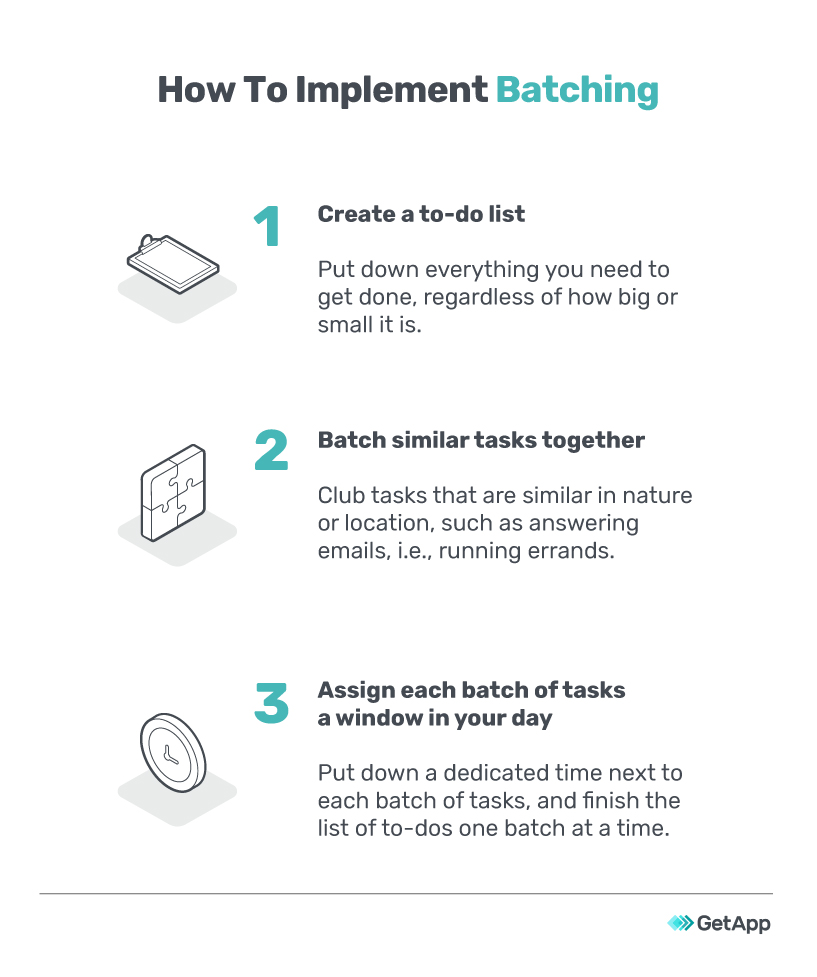 How To Implement Batching

1 Create a to-do list

Put down everything you need to get done, regardless of how big or small it is.

2 Batch similar tasks together

Club tasks that are similar in nature or location, such as answering emails, i.e., running errands.

3 Assign each batch of tasks a window in your day

Put down a dedicated time next to each batch of tasks, and finish the list of to-dos one batch at a time.

GetApp