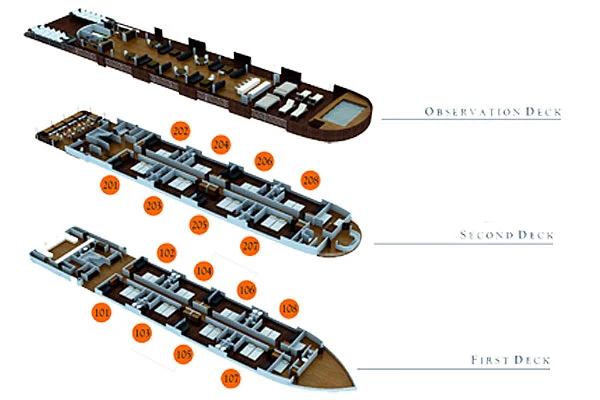 OBSERVATION DECK

202
204
206
208
201
203
205
207

SECOND DECK

102
104
106
108
101
103
105
107

FIRST DECK