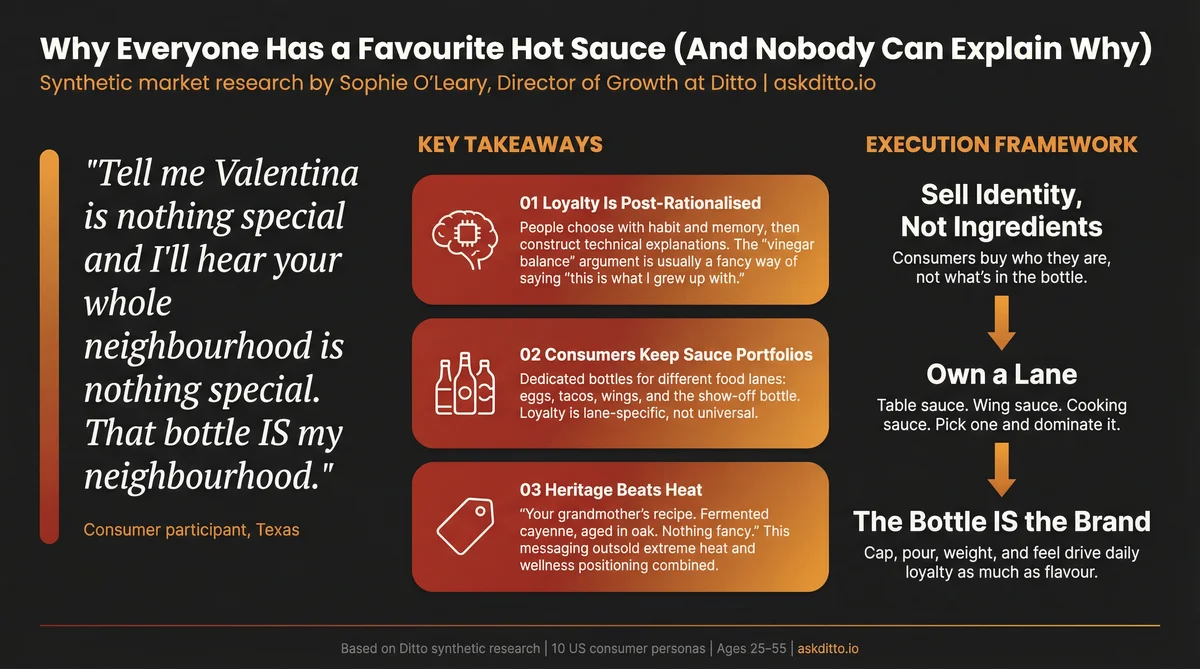 Why Everyone Has a Favourite Hot Sauce (And Nobody Can Explain Why)

Synthetic market research by Sophie O'Leary, Director of Growth at Ditto | askditto.io

"Tell me Valentina is nothing special and I'll hear your whole neighbourhood is nothing special. That bottle IS my neighbourhood."

Consumer participant, Texas

KEY TAKEAWAYS

01 Loyalty Is Post-Rationalised
People choose with habit and memory, then construct technical explanations. The "vinegar balance" argument is usually a fancy way of saying "this is what I grew up with."

02 Consumers Keep Sauce Portfolios
Dedicated bottles for different food lanes: eggs, tacos, wings, and the show-off bottle. Loyalty is lane-specific, not universal.

03 Heritage Beats Heat
"Your grandmother's recipe. Fermented cayenne, aged in oak. Nothing fancy." This messaging outsold extreme heat and wellness positioning combined.

EXECUTION FRAMEWORK

Sell Identity, Not Ingredients
Consumers buy who they are, not what's in the bottle.

Own a Lane
Table sauce. Wing sauce. Cooking sauce. Pick one and dominate it.

The Bottle IS the Brand
Cap, pour, weight, and feel drive daily loyalty as much as flavour.

Based on Ditto synthetic research | 10 US consumer personas | Ages 25–55 | askditto.io