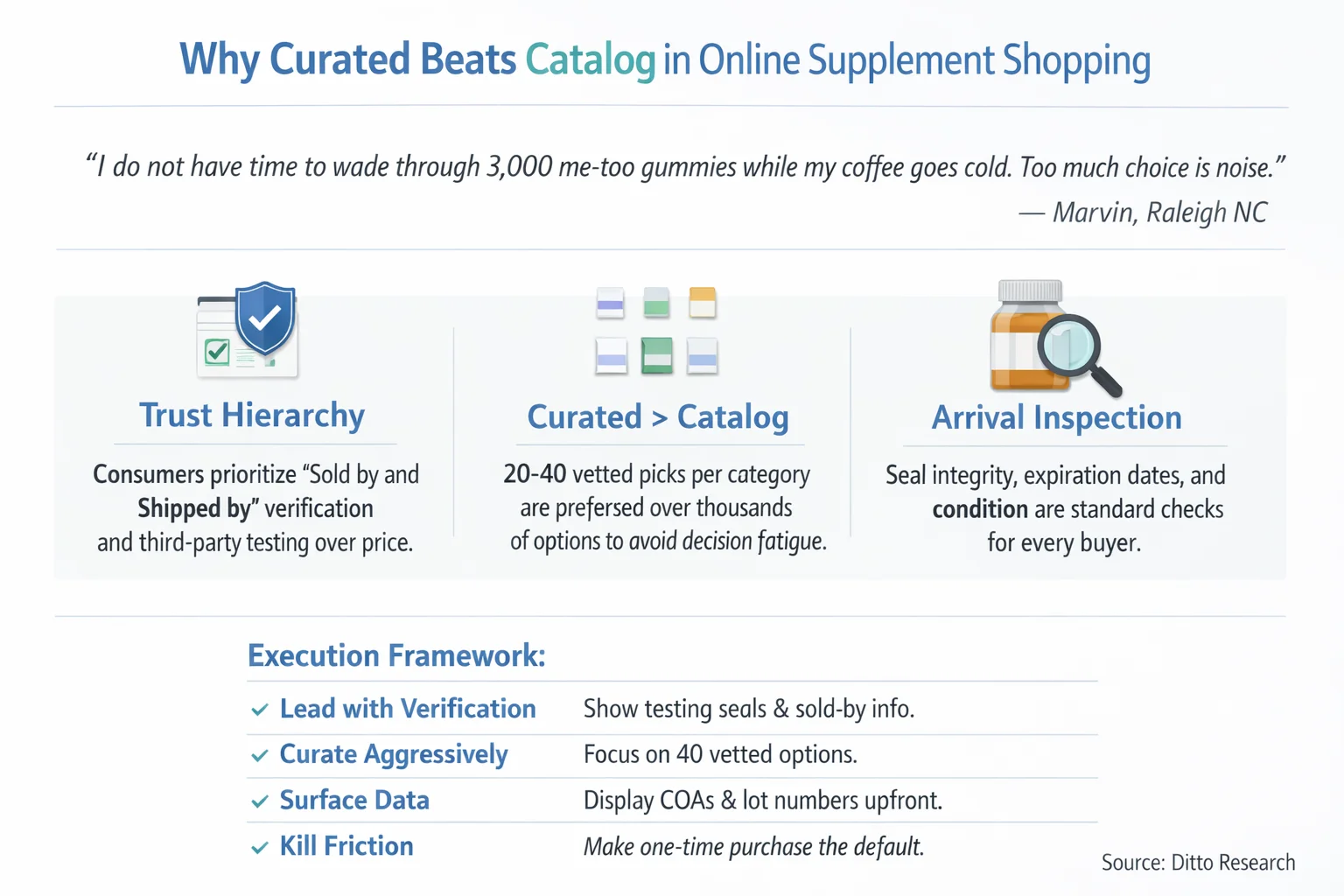 Why Curated Beats Catalog in Online Supplement Shopping

“I do not have time to wade through 3,000 me-too gummies while my coffee goes cold. Too much choice is noise.”
— Marvin, Raleigh NC

Trust Hierarchy

Consumers prioritize “Sold by and Shipped by” verification and third-party testing over price.

Curated > Catalog

20-40 vetted picks per category are prefersed over thousands of options to avoid decision fatigue.

Arrival Inspection

Seal integrity, expiration dates, and condition are standard checks for every buyer.

Execution Framework:

| | |
|---|---|
| ✓ Lead with Verification | Show testing seals & sold-by info. |
| ✓ Curate Aggressively | Focus on 40 vetted options. |
| ✓ Surface Data | Display COAs & lot numbers upfront. |
| ✓ Kill Friction | Make one-time purchase the default. |

Source: Ditto Research