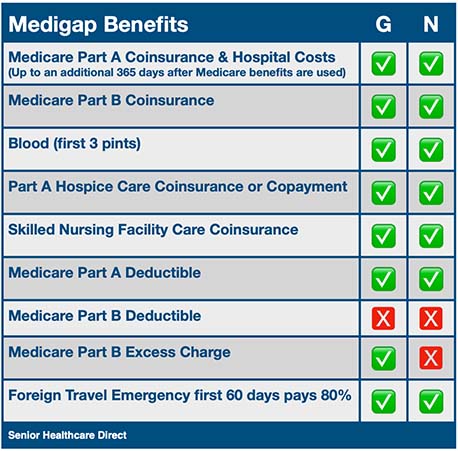 | Medigap Benefits | G | N |
|---|---|---|
| Medicare Part A Coinsurance & Hospital Costs (Up to an additional 365 days after Medicare benefits are used) | ✓ | ✓ |
| Medicare Part B Coinsurance | ✓ | ✓ |
| Blood (first 3 pints) | ✓ | ✓ |
| Part A Hospice Care Coinsurance or Copayment | ✓ | ✓ |
| Skilled Nursing Facility Care Coinsurance | ✓ | ✓ |
| Medicare Part A Deductible | ✓ | ✓ |
| Medicare Part B Deductible | X | X |
| Medicare Part B Excess Charge | ✓ | X |
| Foreign Travel Emergency first 60 days pays 80% | ✓ | ✓ |

Senior Healthcare Direct