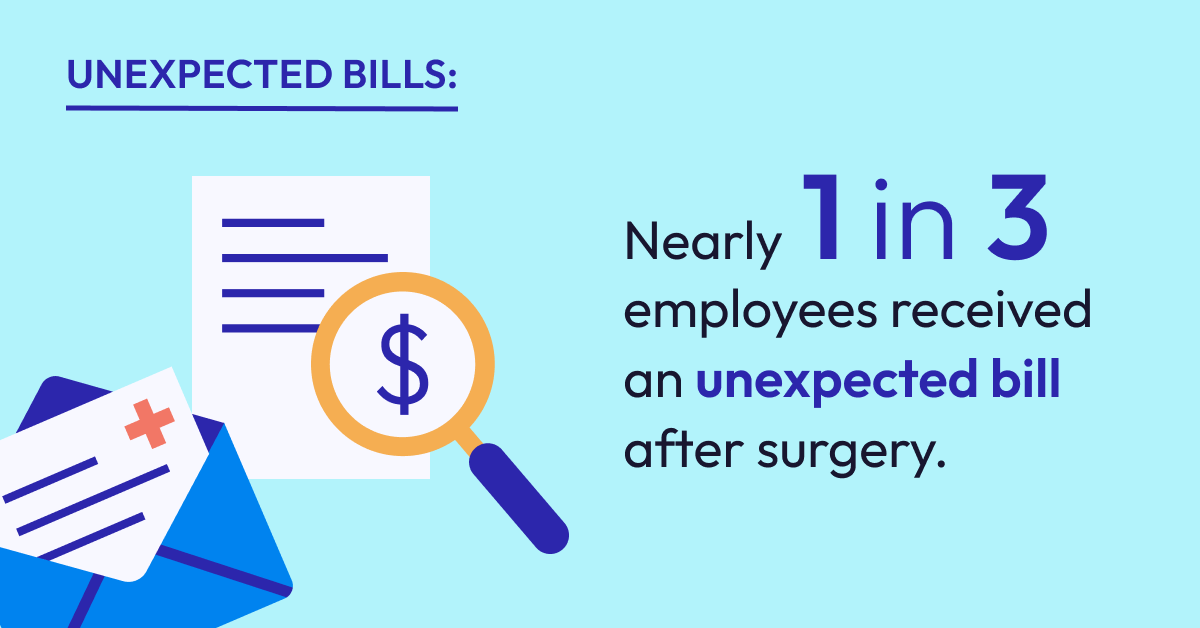 UNEXPECTED BILLS:

$

Nearly 1 in 3 employees received an unexpected bill after surgery.