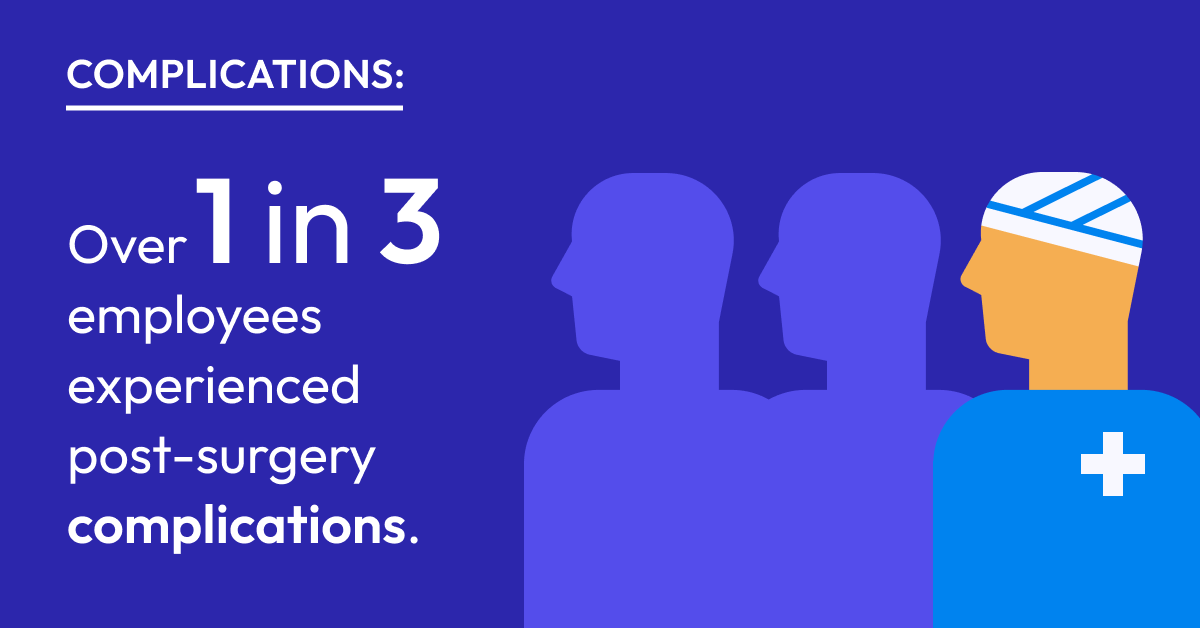 COMPLICATIONS:

Over 1 in 3 employees experienced post-surgery complications.