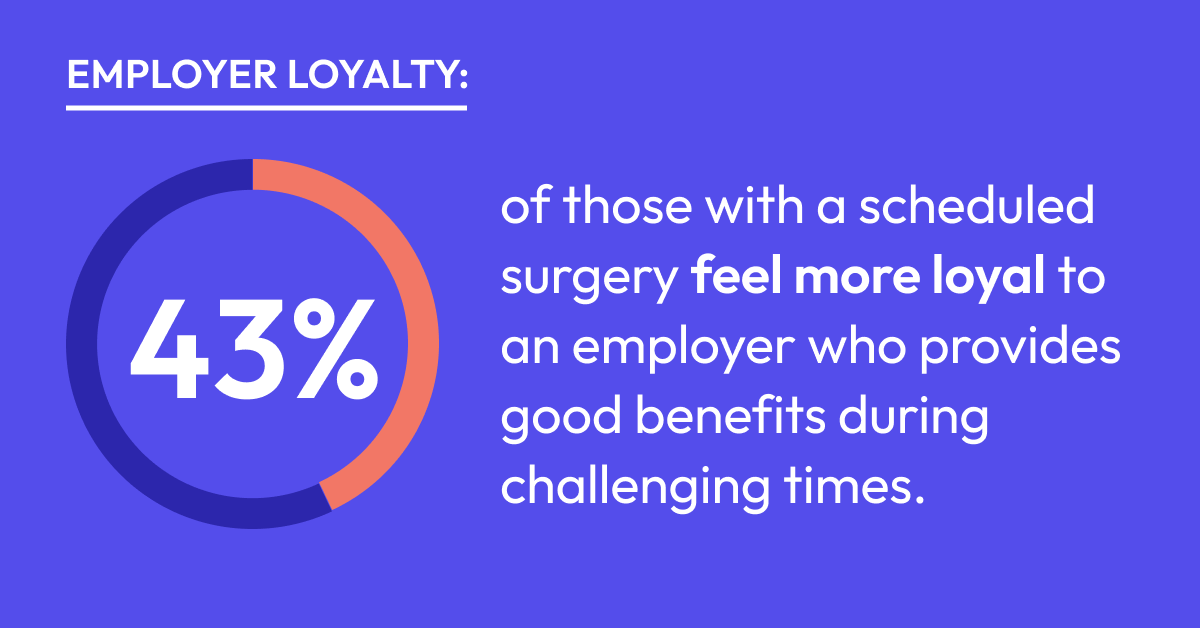 EMPLOYER LOYALTY:

43%

of those with a scheduled surgery feel more loyal to an employer who provides good benefits during challenging times.