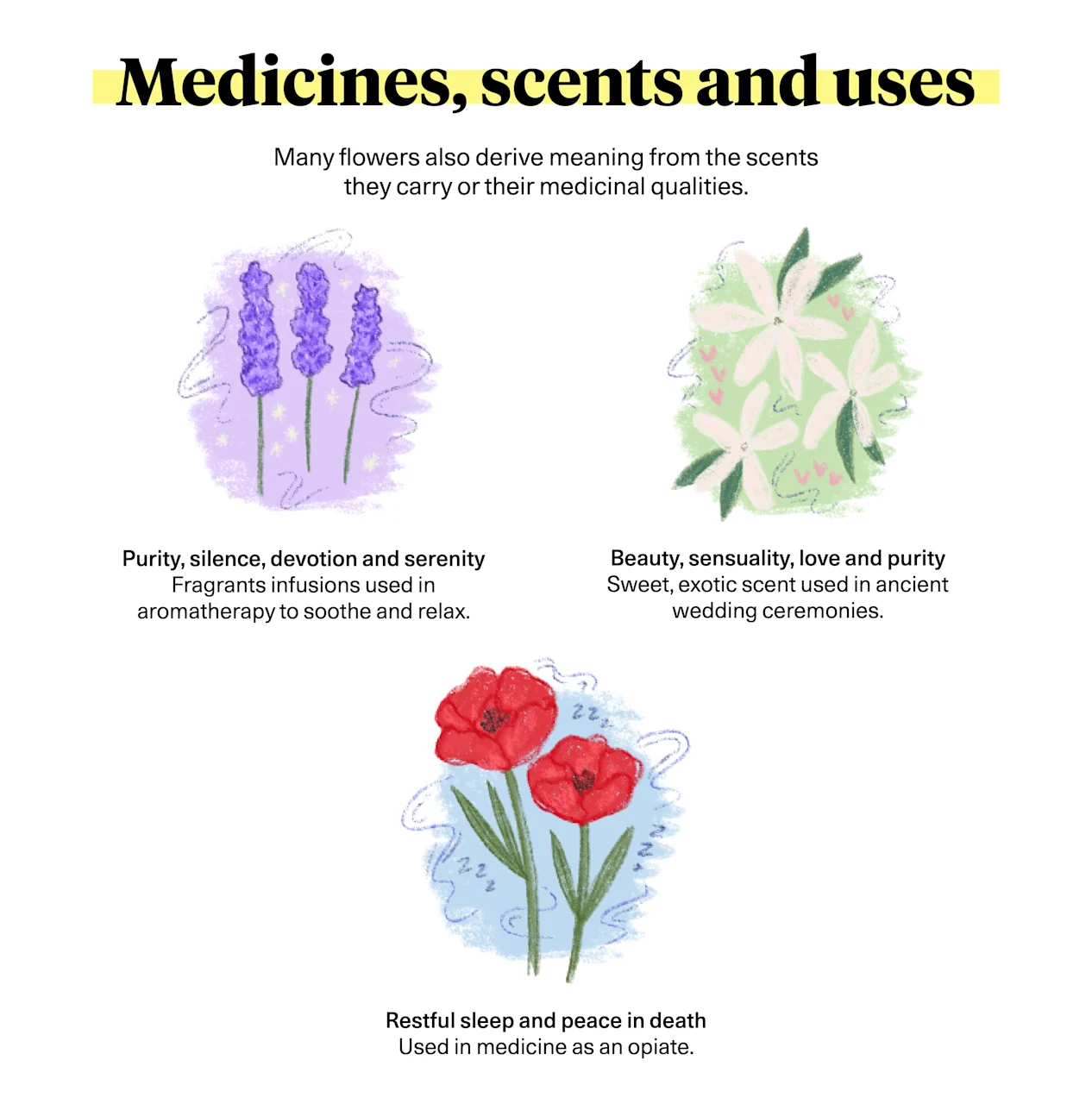 Medicines, scents and uses

Many flowers also derive meaning from the scents they carry or their medicinal qualities.

Purity, silence, devotion and serenity
Fragrants infusions used in aromatherapy to soothe and relax.

Beauty, sensuality, love and purity
Sweet, exotic scent used in ancient wedding ceremonies.

Restful sleep and peace in death
Used in medicine as an opiate.