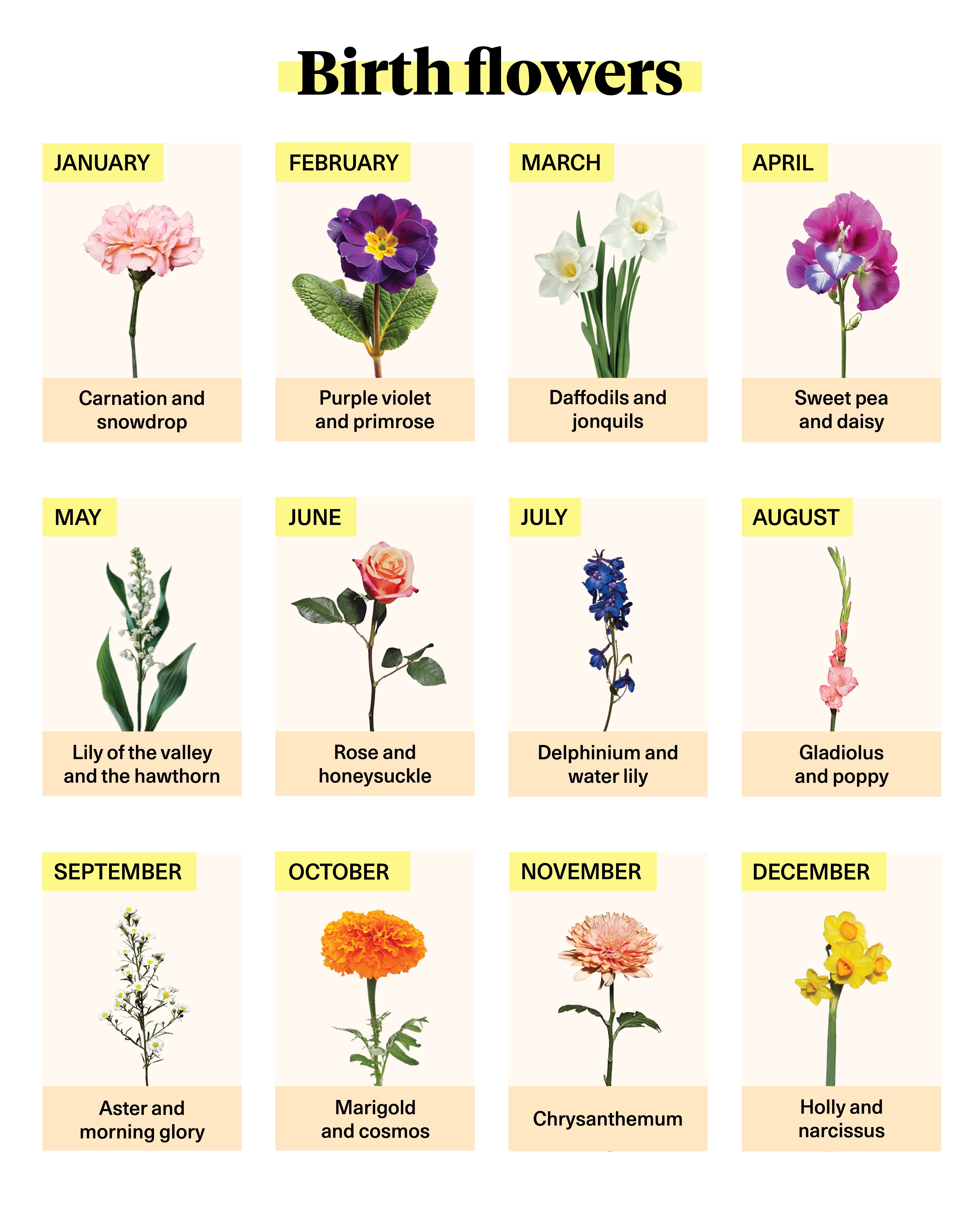 Birth flowers

JANUARY
Carnation and snowdrop

FEBRUARY
Purple violet and primrose

MARCH
Daffodils and jonquils

APRIL
Sweet pea and daisy

MAY
Lily of the valley and the hawthorn

JUNE
Rose and honeysuckle

JULY
Delphinium and water lily

AUGUST
Gladiolus and poppy

SEPTEMBER
Aster and morning glory

OCTOBER
Marigold and cosmos

NOVEMBER
Chrysanthemum

DECEMBER
Holly and narcissus