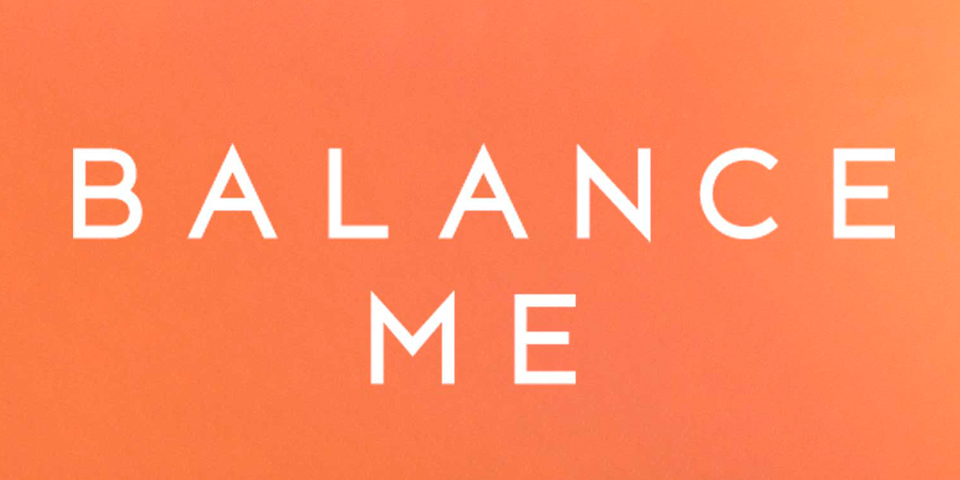 BALANCE
ME