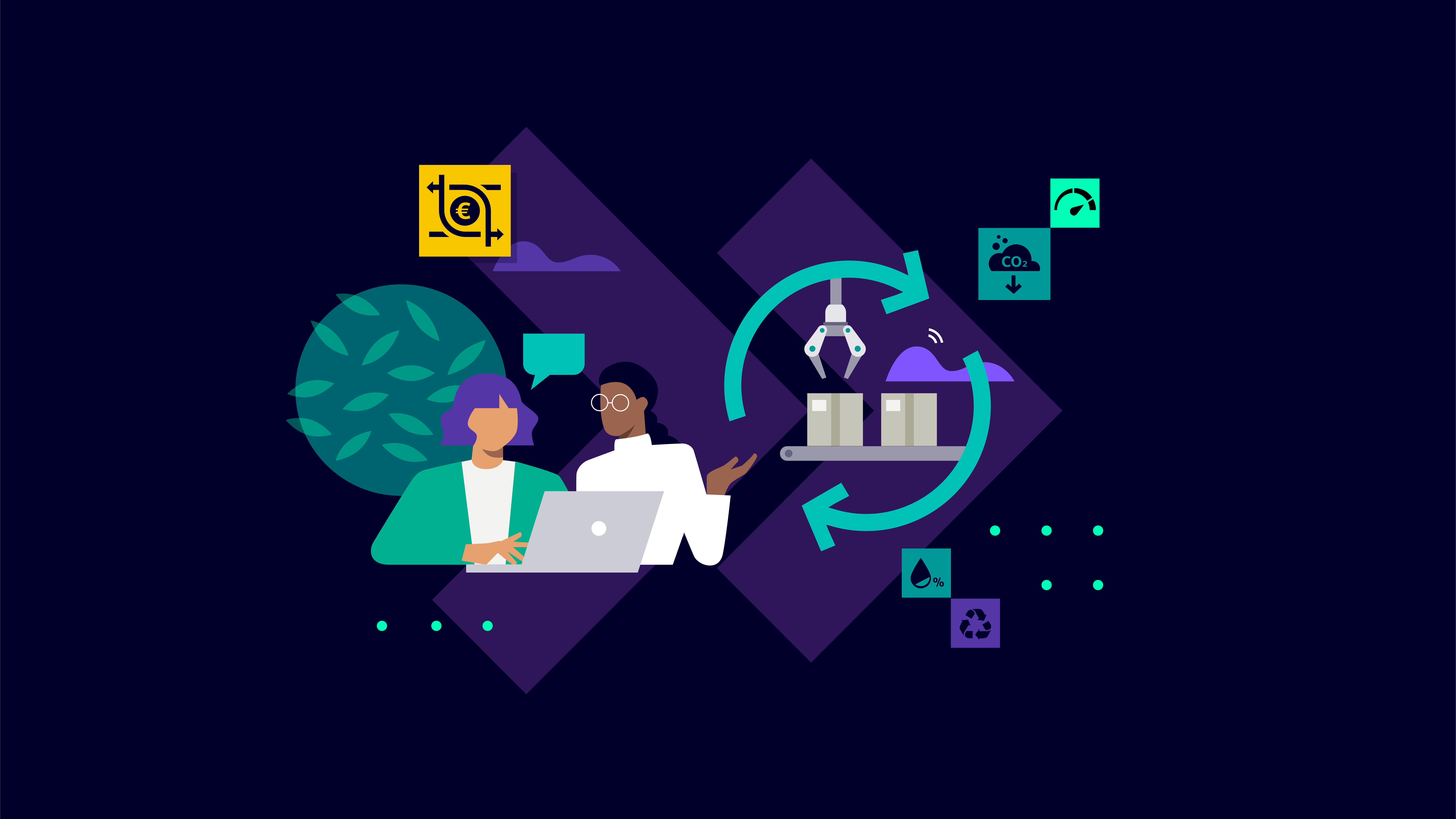 €

$CO_2$

%