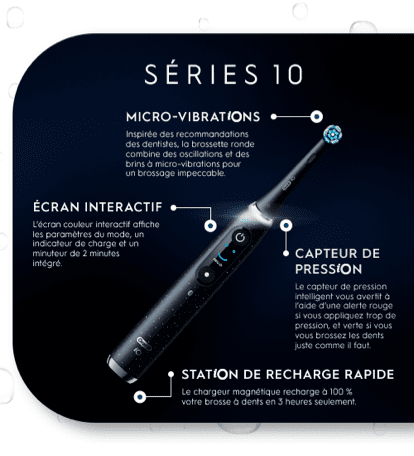 SÉRIES 10

MICRO-VIBRATIONS

Inspirée des recommandations des dentistes, la brossette ronde combine des oscillations et des brins à micro-vibrations pour un brossage impeccable.

ÉCRAN INTERACTIF

L'écran couleur interactif affiche les paramètres du mode, un indicateur de charge et un minuteur de 2 minutes intégré.

CAPTEUR DE PRESSION

Le capteur de pression intelligent vous avertit à l'aide d'une alerte rouge si vous appliquez trop de pression, et verte si vous vous brossez les dents juste comme il faut.

STATION DE RECHARGE RAPIDE

Le chargeur magnétique recharge à 100 % votre brosse à dents en 3 heures seulement.