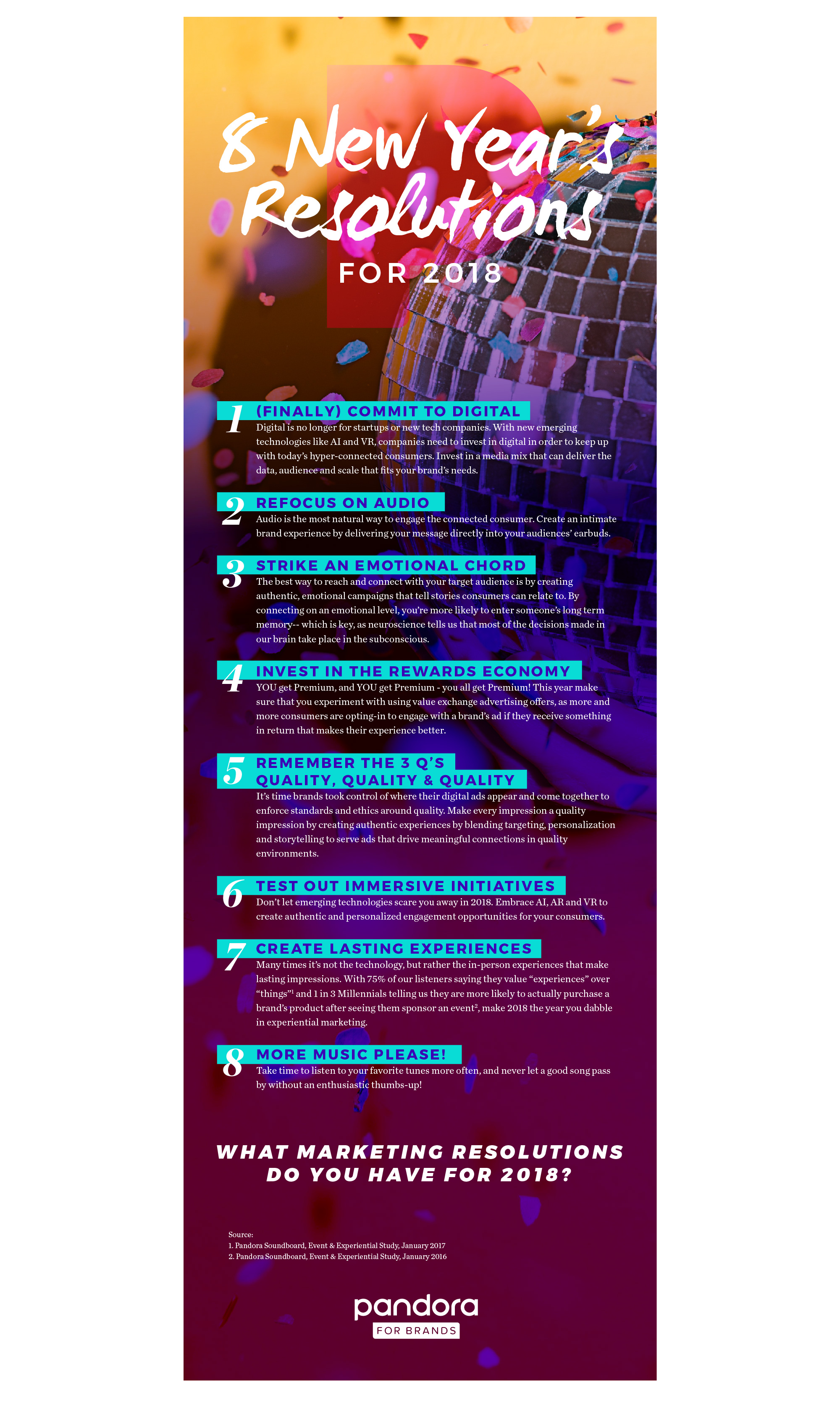 8 New Year's Resolutions

FOR 2018

1 (FINALLY) COMMIT TO DIGITAL

Digital is no longer for startups or new tech companies. With new emerging technologies like AI and VR, companies need to invest in digital in order to keep up with today's hyper-connected consumers. Invest in a media mix that can deliver the data, audience and scale that fits your brand's needs.

2 REFOCUS ON AUDIO

Audio is the most natural way to engage the connected consumer. Create an intimate brand experience by delivering your message directly into your audiences' earbuds.

3 STRIKE AN EMOTIONAL CHORD

The best way to reach and connect with your target audience is by creating authentic, emotional campaigns that tell stories consumers can relate to. By connecting on an emotional level, you're more likely to enter someone's long term memory-- which is key, as neuroscience tells us that most of the decisions made in our brain take place in the subconscious.

4 INVEST IN THE REWARDS ECONOMY

YOU get Premium, and YOU get Premium - you all get Premium! This year make sure that you experiment with using value exchange advertising offers, as more and more consumers are opting-in to engage with a brand's ad if they receive something in return that makes their experience better.

5 REMEMBER THE 3 Q'S QUALITY, QUALITY & QUALITY

It's time brands took control of where their digital ads appear and come together to enforce standards and ethics around quality. Make every impression a quality impression by creating authentic experiences by blending targeting, personalization and storytelling to serve ads that drive meaningful connections in quality environments.

6 TEST OUT IMMERSIVE INITIATIVES

Don't let emerging technologies scare you away in 2018. Embrace AI, AR and VR to create authentic and personalized engagement opportunities for your consumers.

7 CREATE LASTING EXPERIENCES

Many times it's not the technology, but rather the in-person experiences that make lasting impressions. With 75% of our listeners saying they value "experiences" over "things"$^1$ and 1 in 3 Millennials telling us they are more likely to actually purchase a brand's product after seeing them sponsor an event$^2$, make 2018 the year you dabble in experiential marketing.

8 MORE MUSIC PLEASE!

Take time to listen to your favorite tunes more often, and never let a good song pass by without an enthusiastic thumbs-up!

WHAT MARKETING RESOLUTIONS DO YOU HAVE FOR 2018?

Source:
1. Pandora Soundboard, Event & Experiential Study, January 2017
2. Pandora Soundboard, Event & Experiential Study, January 2016

pandora
FOR BRANDS