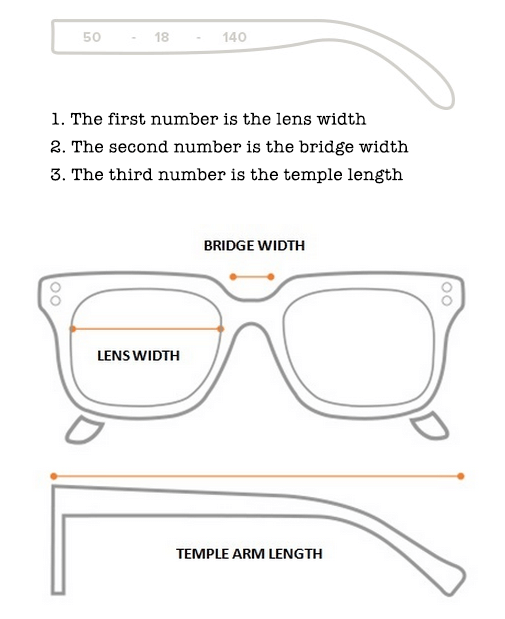 50 - 18 - 140

1. The first number is the lens width
2. The second number is the bridge width
3. The third number is the temple length

BRIDGE WIDTH

LENS WIDTH

TEMPLE ARM LENGTH