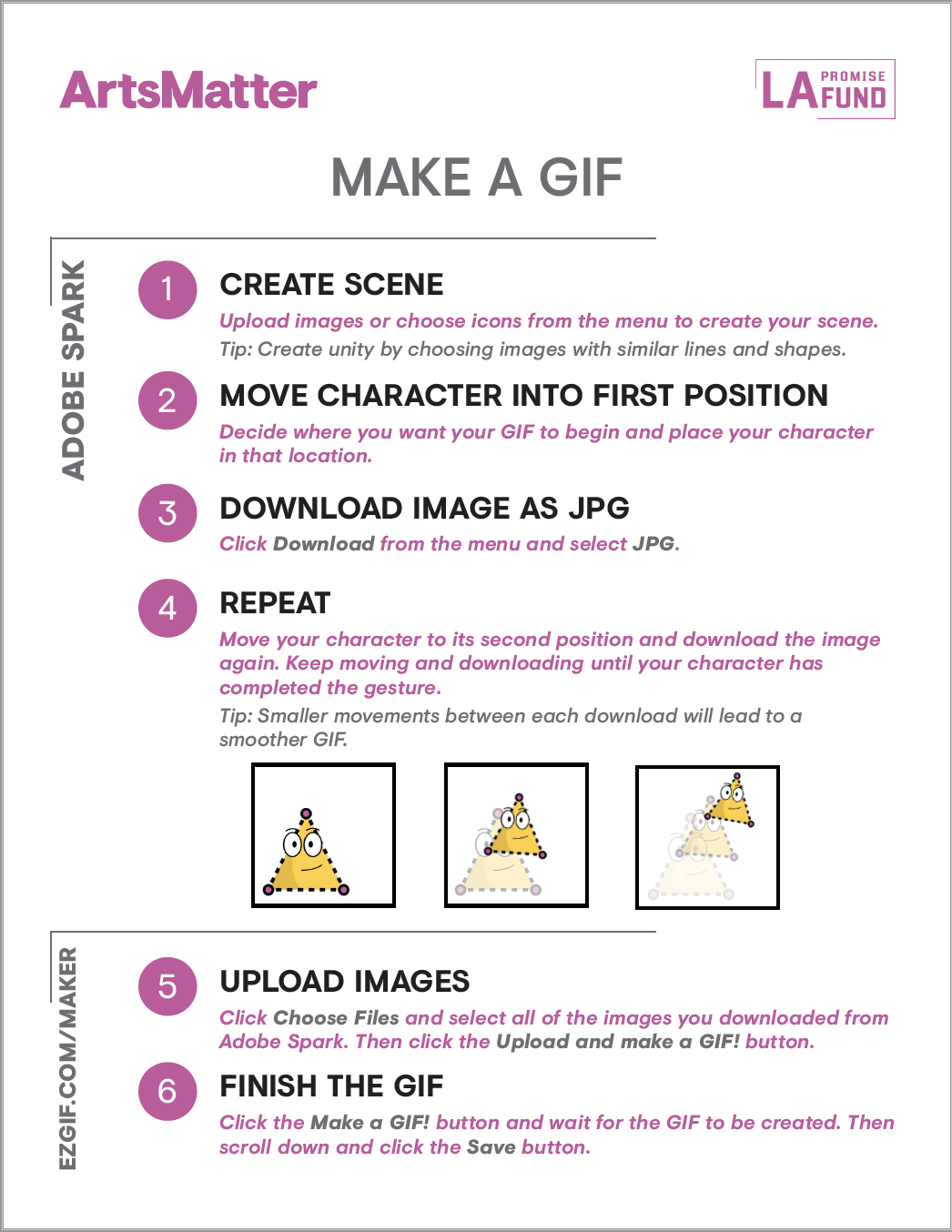 ArtsMatter

LA PROMISE FUND

MAKE A GIF

ADOBE SPARK

1 CREATE SCENE

Upload images or choose icons from the menu to create your scene.

Tip: Create unity by choosing images with similar lines and shapes.

2 MOVE CHARACTER INTO FIRST POSITION

Decide where you want your GIF to begin and place your character in that location.

3 DOWNLOAD IMAGE AS JPG

Click Download from the menu and select JPG.

4 REPEAT

Move your character to its second position and download the image again. Keep moving and downloading until your character has completed the gesture.

Tip: Smaller movements between each download will lead to a smoother GIF.

EZGIF.COM/MAKER

5 UPLOAD IMAGES

Click Choose Files and select all of the images you downloaded from Adobe Spark. Then click the Upload and make a GIF! button.

6 FINISH THE GIF

Click the Make a GIF! button and wait for the GIF to be created. Then scroll down and click the Save button.