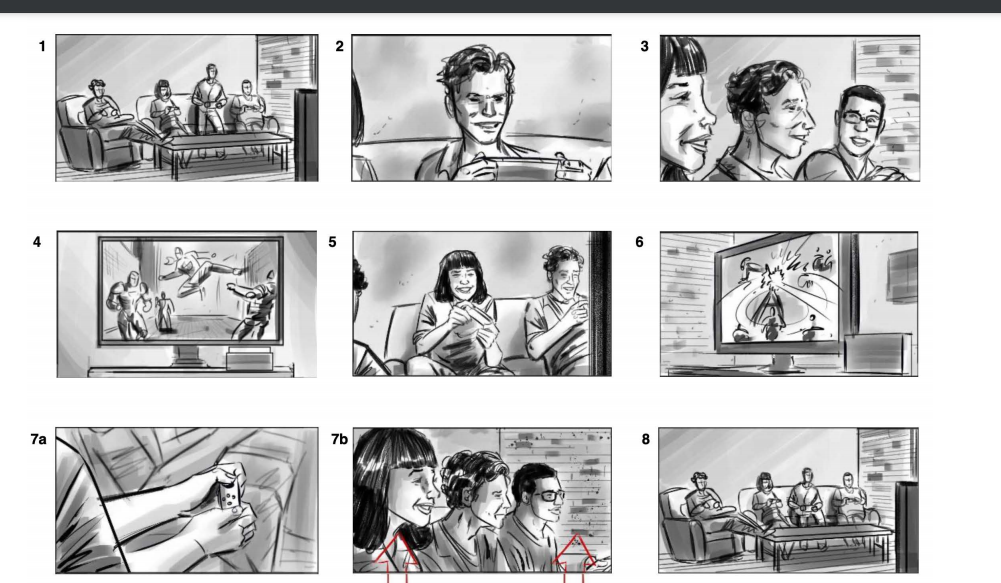 1

2

3

4

5

6

7a

7b

8