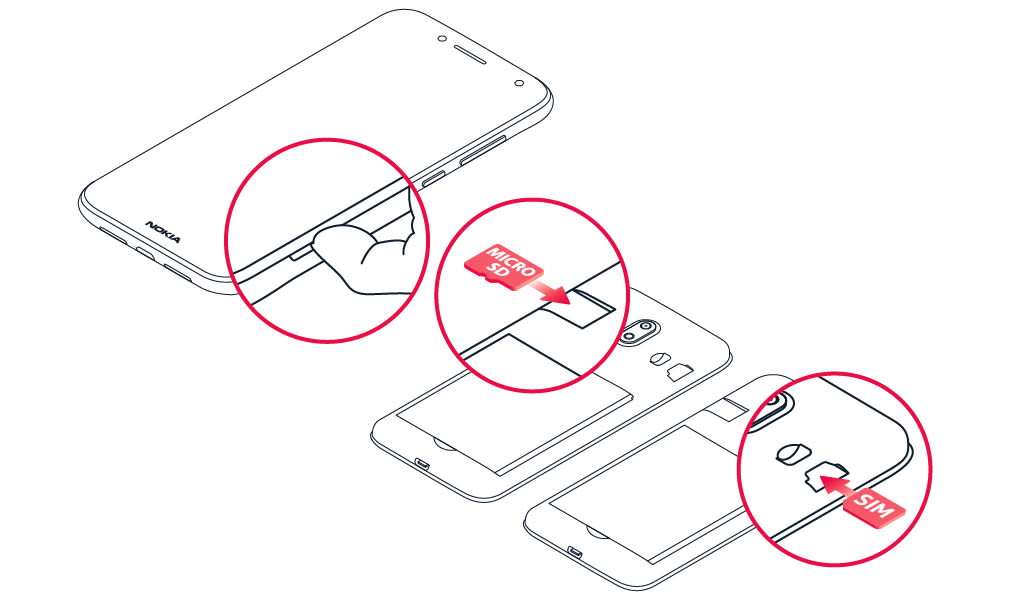 NOKIA

MICRO SD

SIM