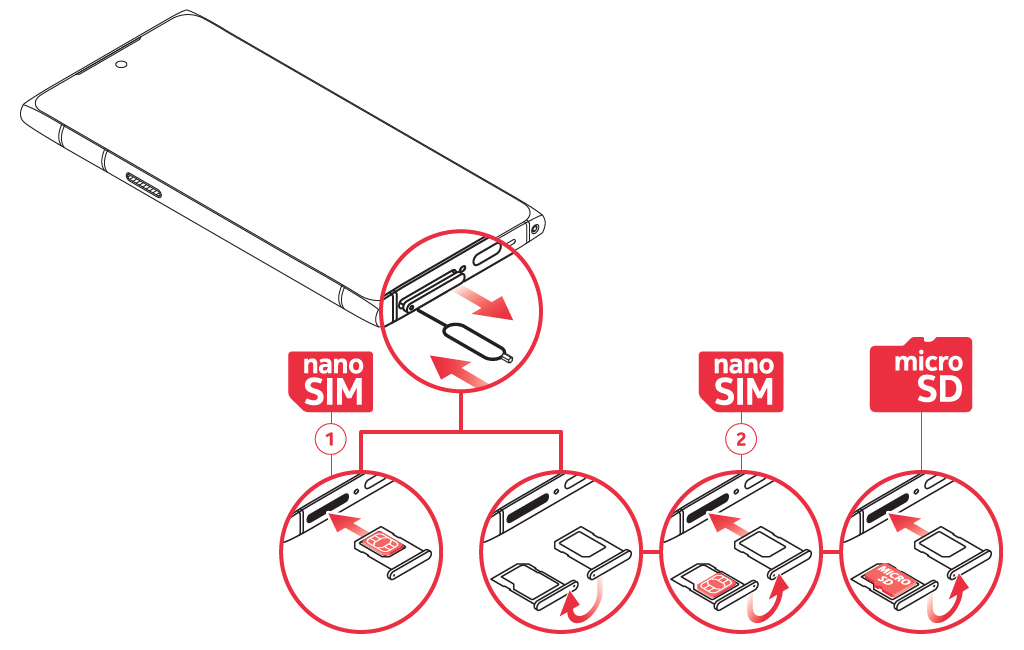 nano SIM

1

nano SIM

2

micro SD

MICRO SD