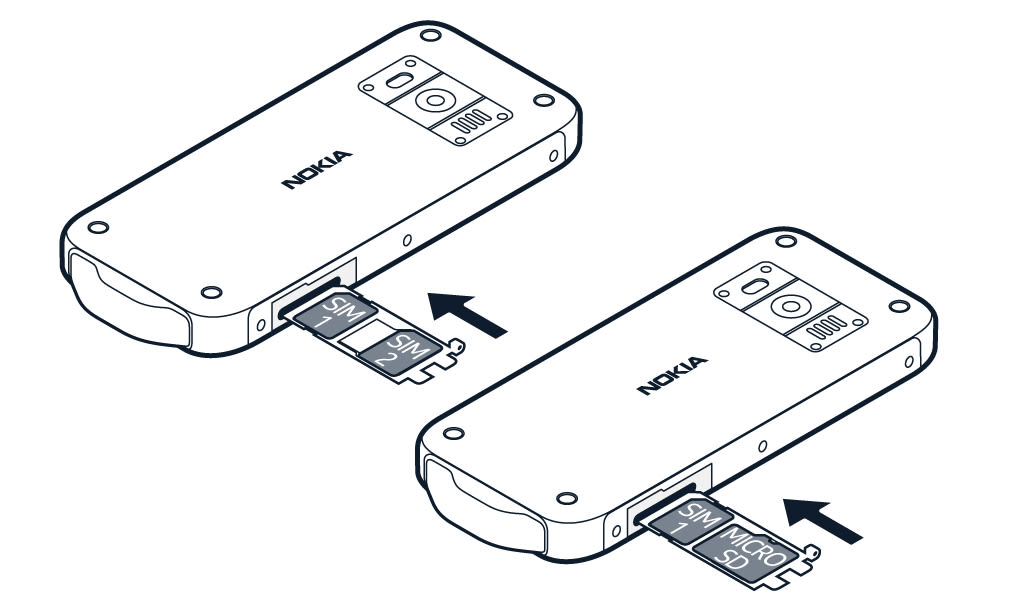 NOKIA

SIM 1

SIM 2

NOKIA

SIM 1

MICRO SD