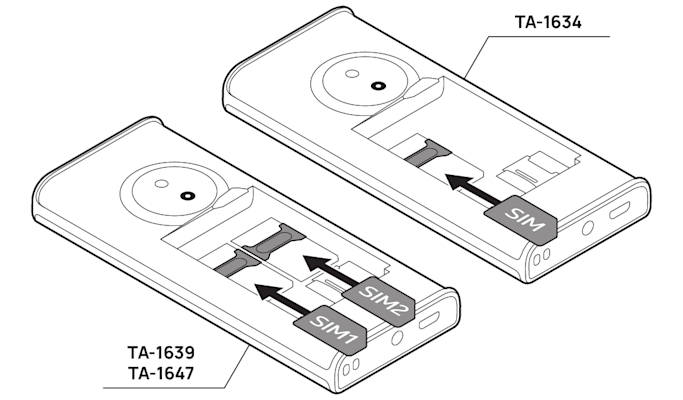 TA-1634

SIM

SIM2

SIM1

TA-1639
TA-1647