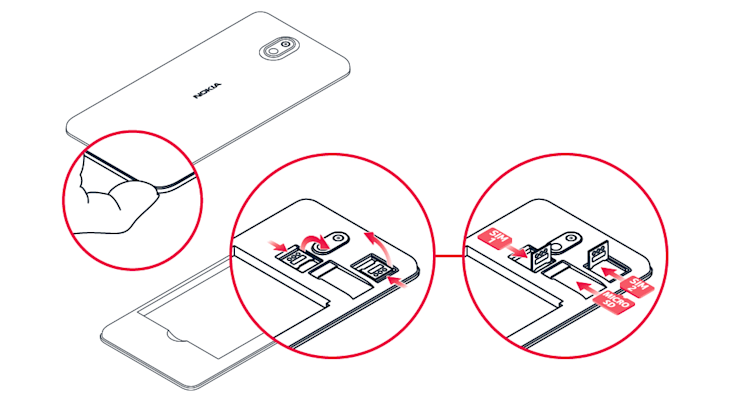 NOKIA

SIM 1

MICRO SD

SIM 2