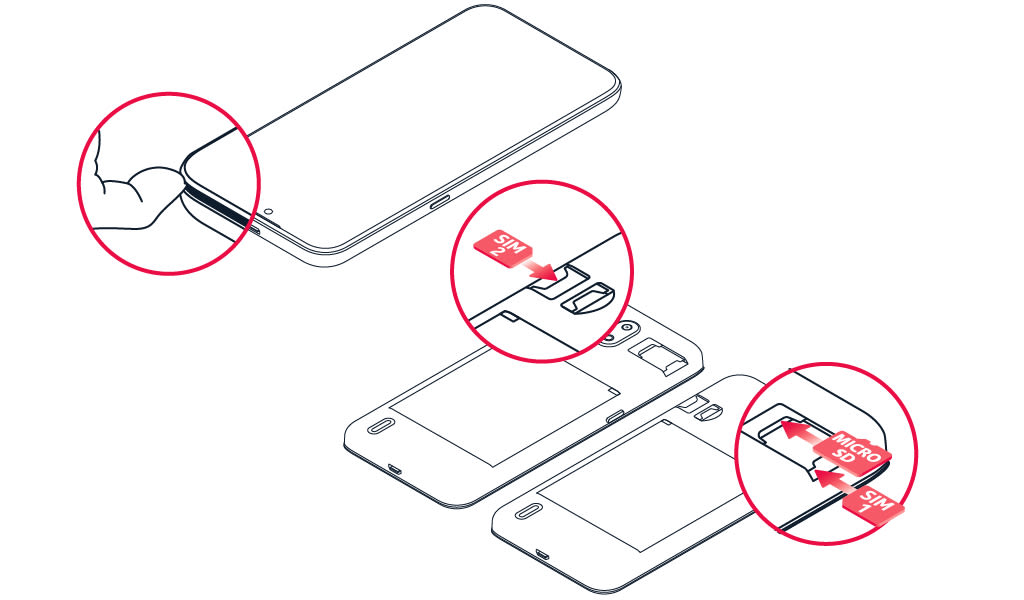 SIM 2

MICRO SD

SIM 1