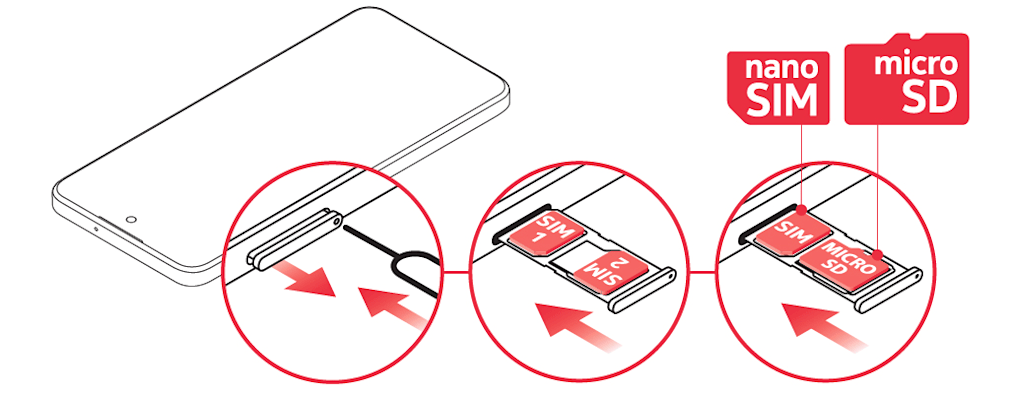 nano SIM

micro SD

SIM 1

SIM 2

SIM

MICRO SD