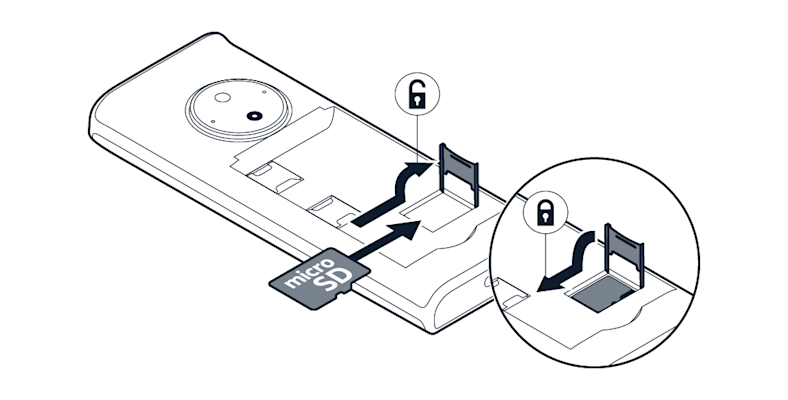 micro SD