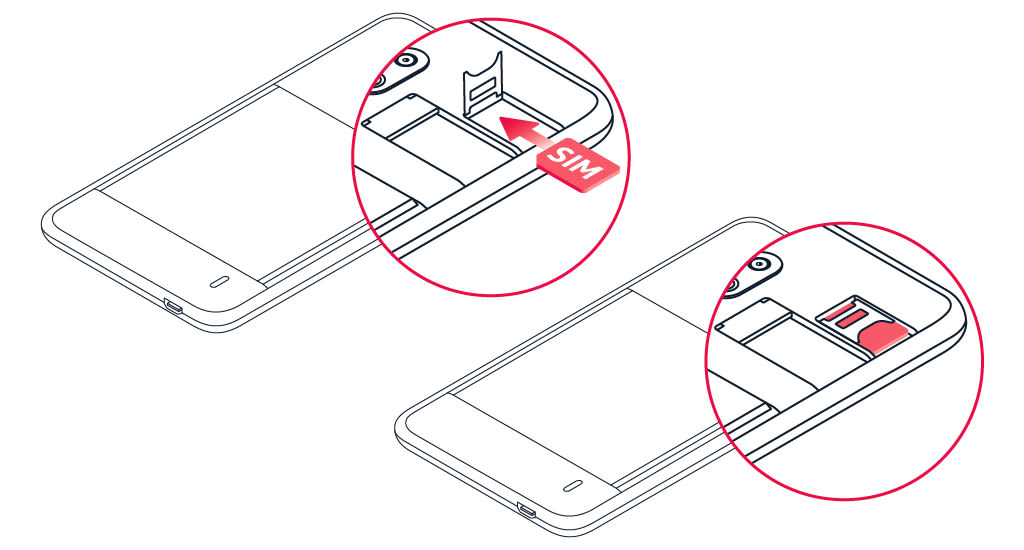 SIM