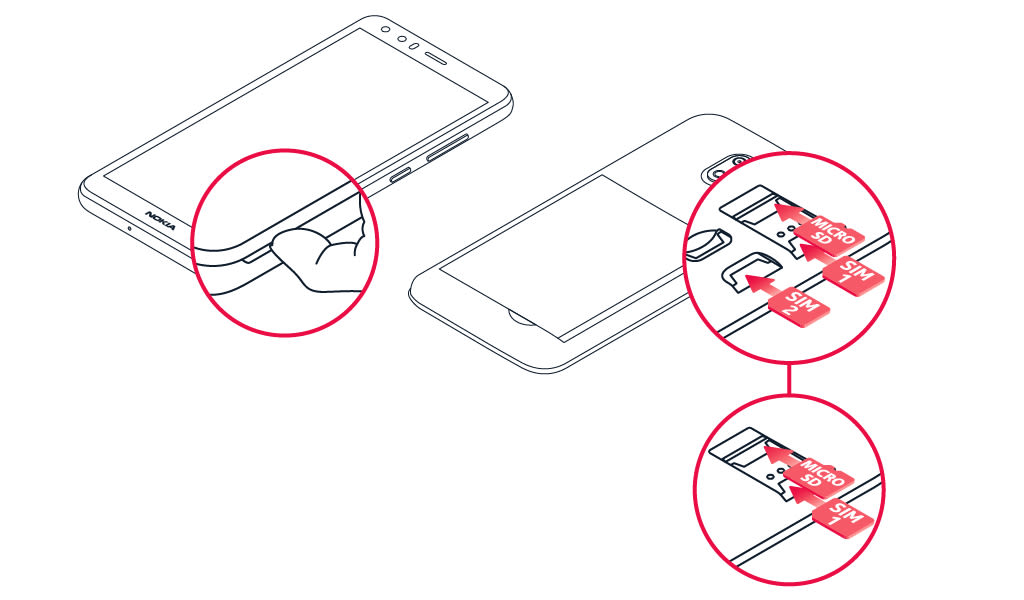 NOKIA

MICRO SD

SIM 1

SIM 2

MICRO SD

SIM 1