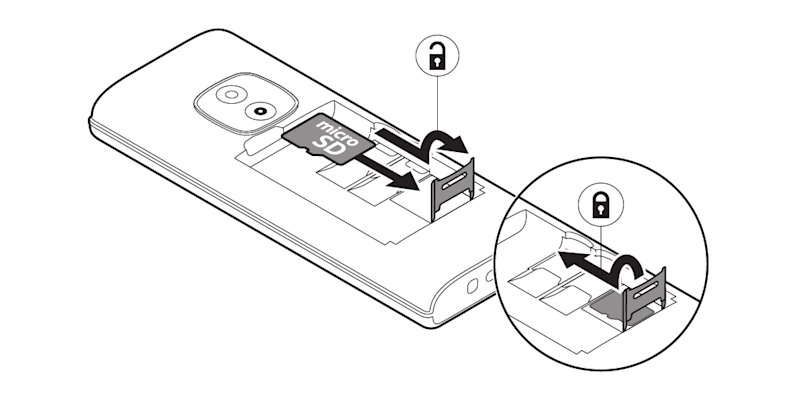 micro SD