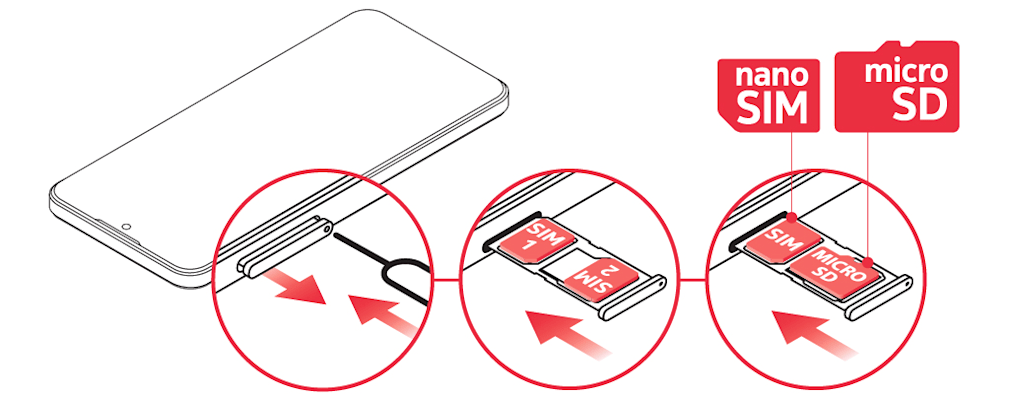 nano SIM

micro SD

SIM 1

SIM 2

SIM

MICRO SD